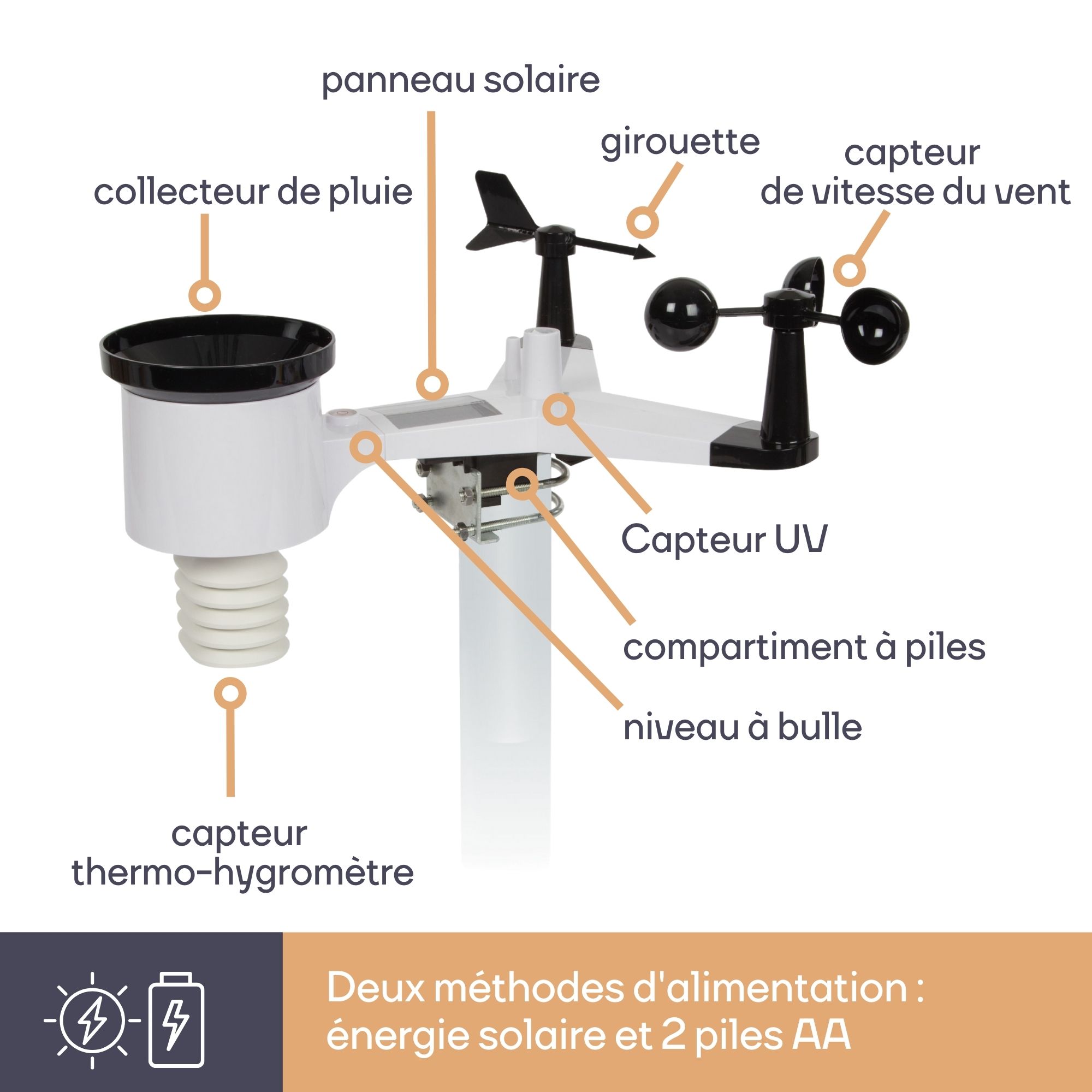 panneau solaire

girouette

capteur
de vitesse du vent

collecteur de pluie

Capteur UV

compartiment à piles

niveau à bulle

capteur
thermo-hygromètre

Deux méthodes d'alimentation :
énergie solaire et 2 piles AA