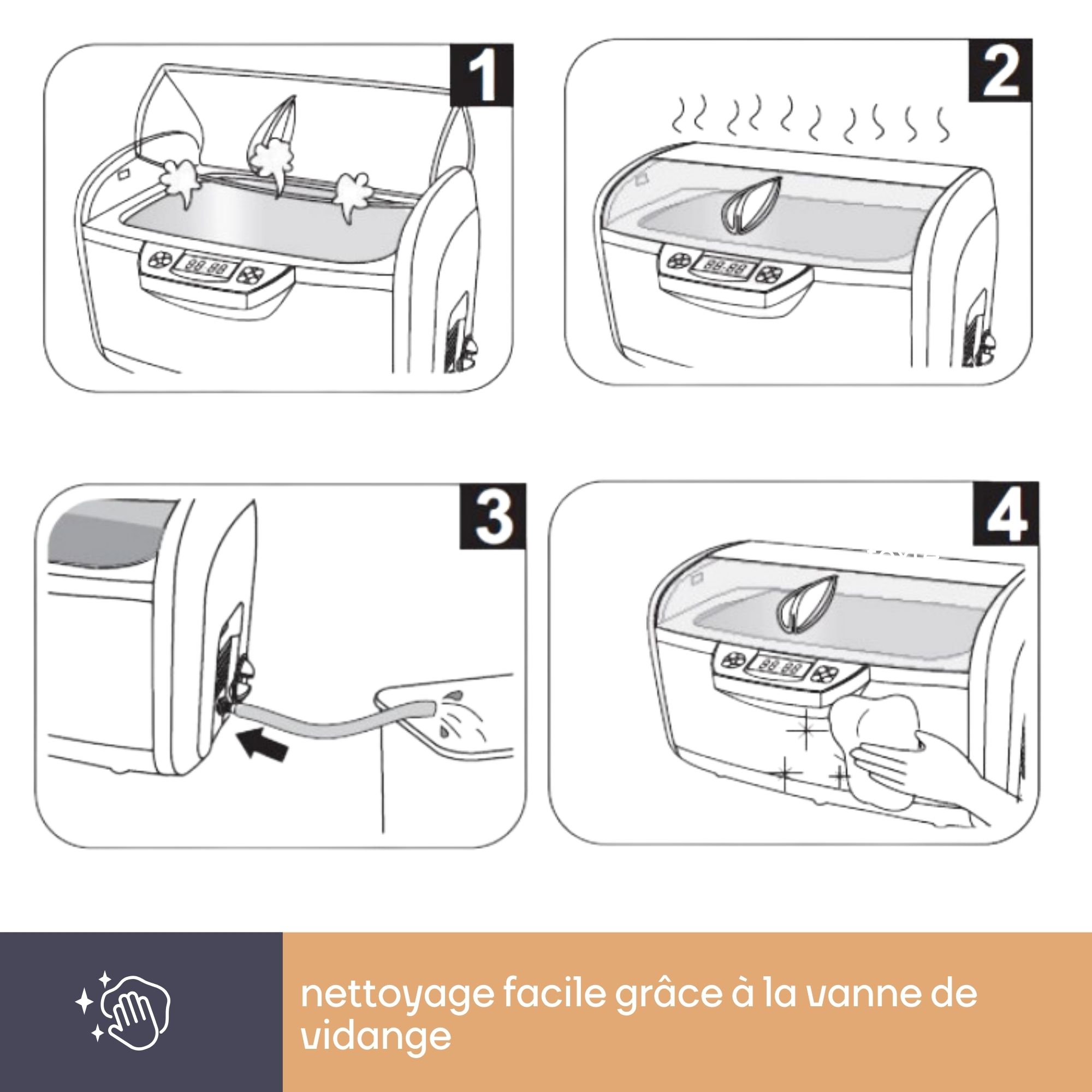 1

2

3

4

nettoyage facile grâce à la vanne de vidange