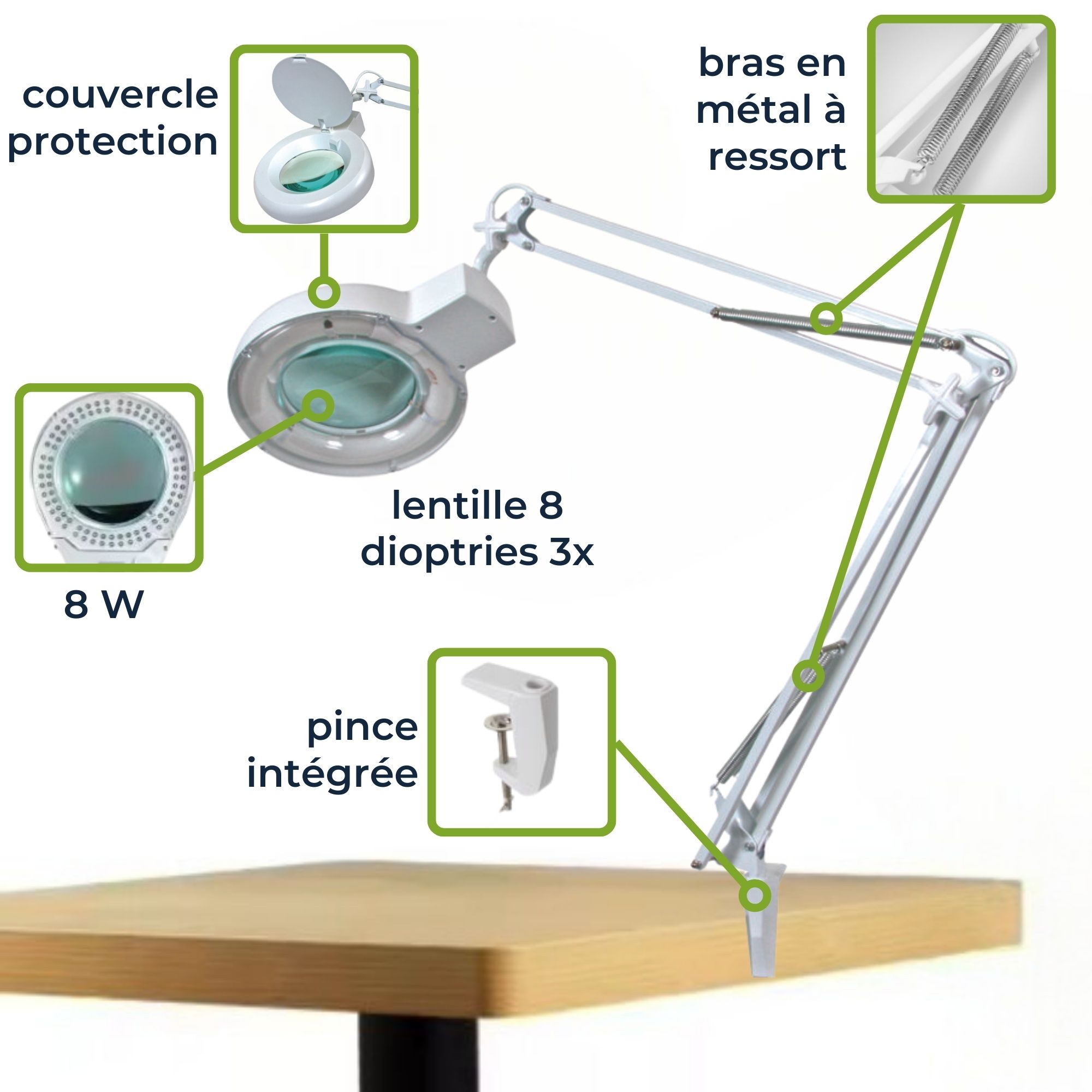 couvercle protection

bras en métal à ressort

lentille 8 dioptries 3x

8 W

pince intégrée