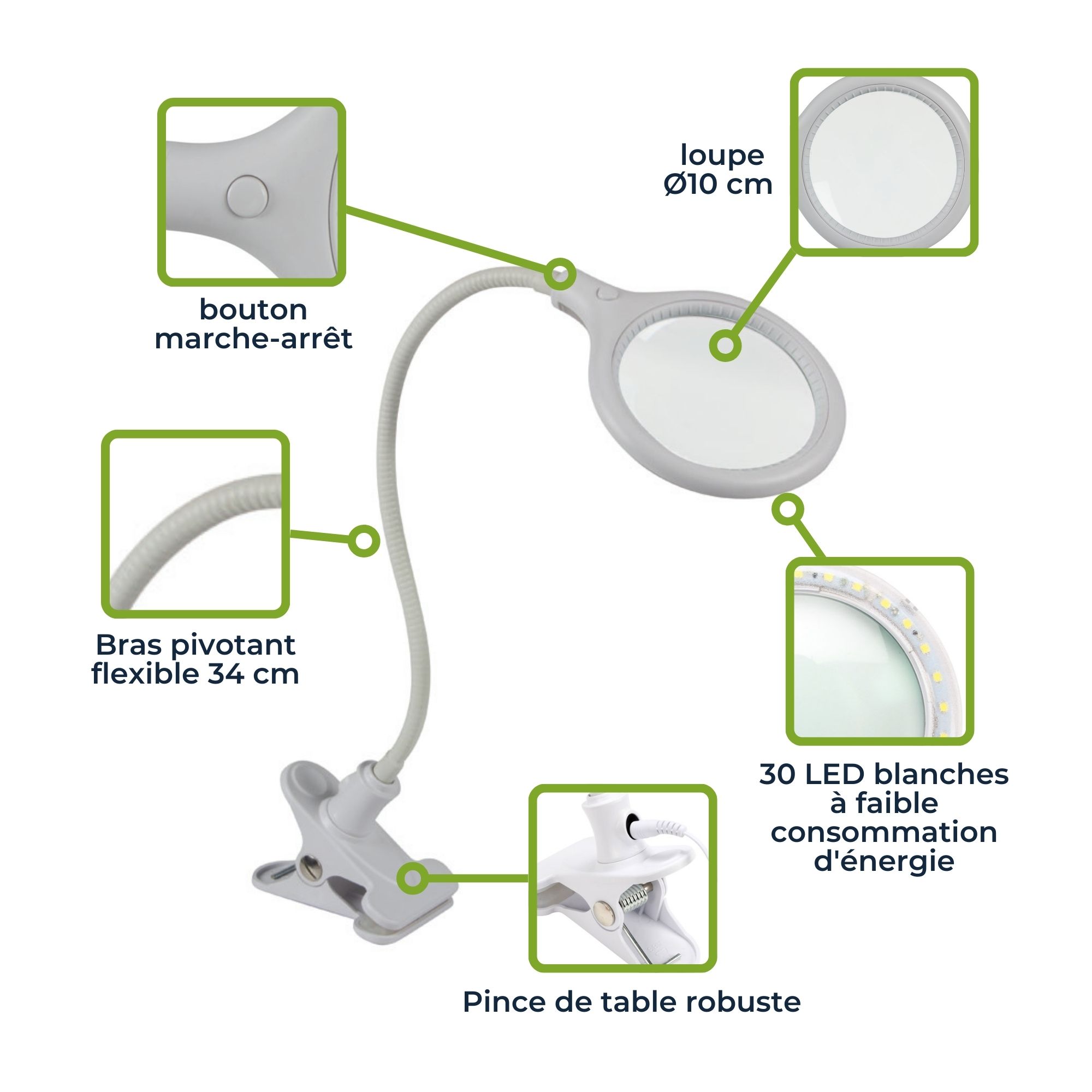 bouton marche-arrêt

loupe
Ø10 cm

Bras pivotant flexible 34 cm

30 LED blanches à faible consommation d'énergie

Pince de table robuste