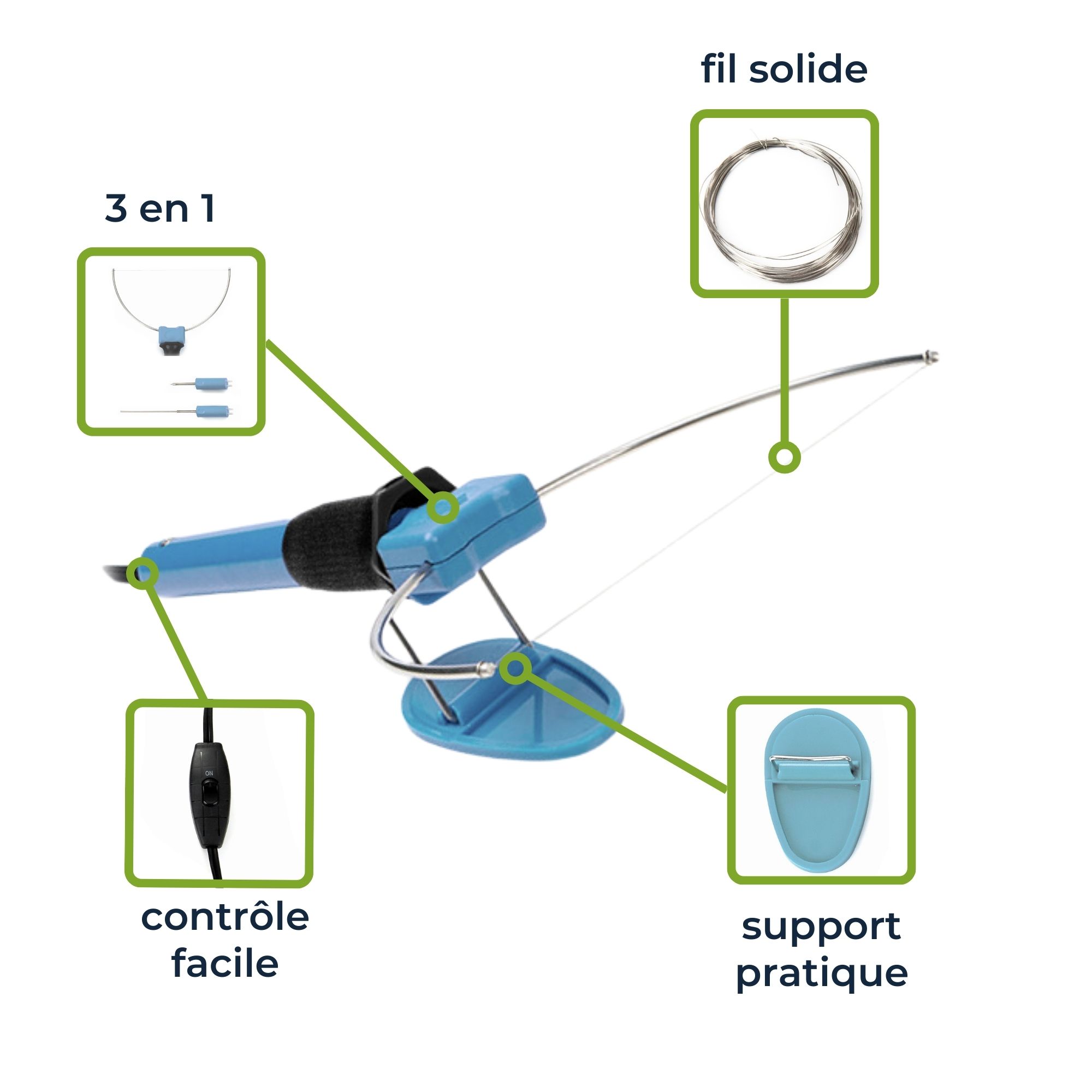 fil solide

3 en 1

ON

contrôle facile

support pratique