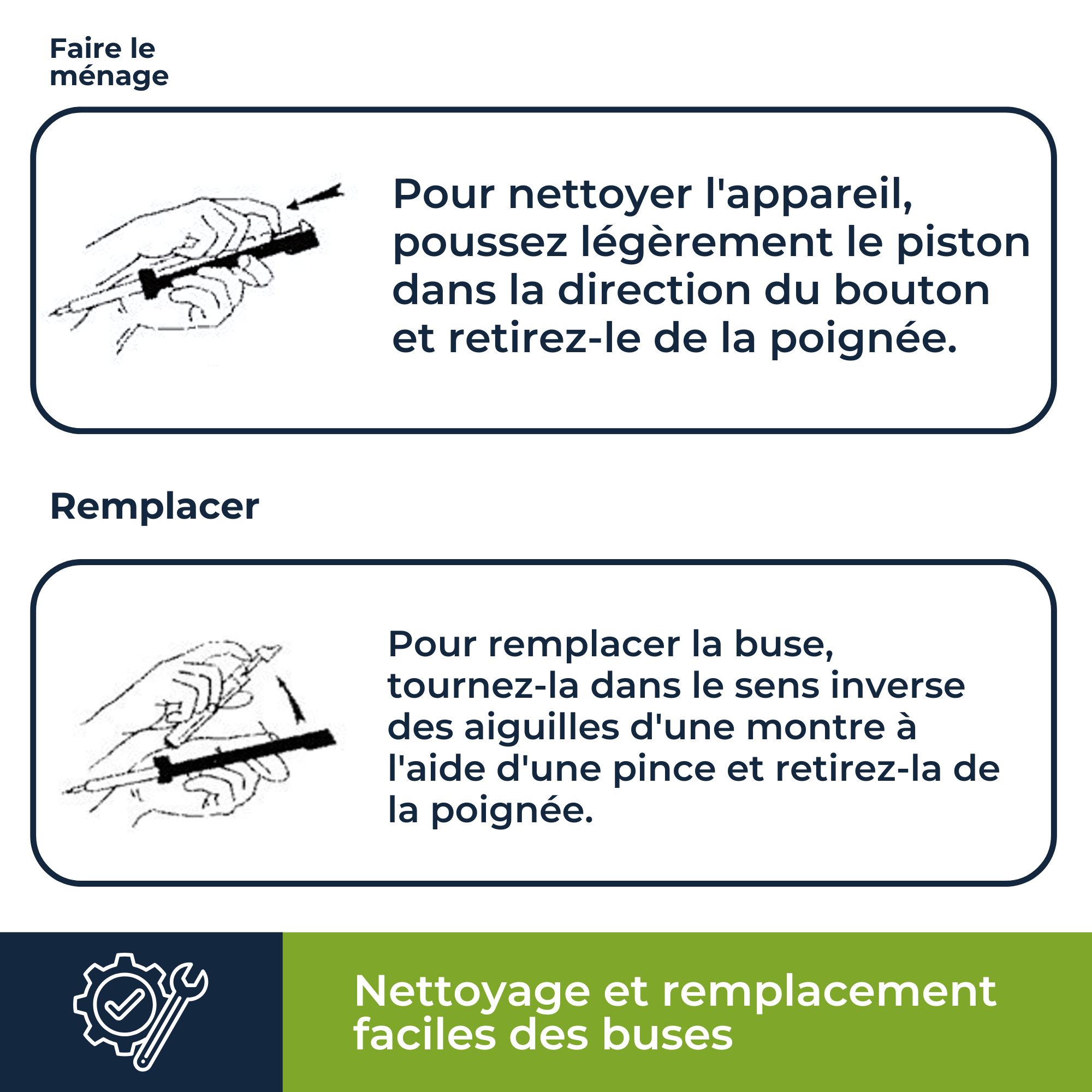 Faire le ménage

Pour nettoyer l'appareil, poussez légèrement le piston dans la direction du bouton et retirez-le de la poignée.

Remplacer

Pour remplacer la buse, tournez-la dans le sens inverse des aiguilles d'une montre à l'aide d'une pince et retirez-la de la poignée.

Nettoyage et remplacement faciles des buses