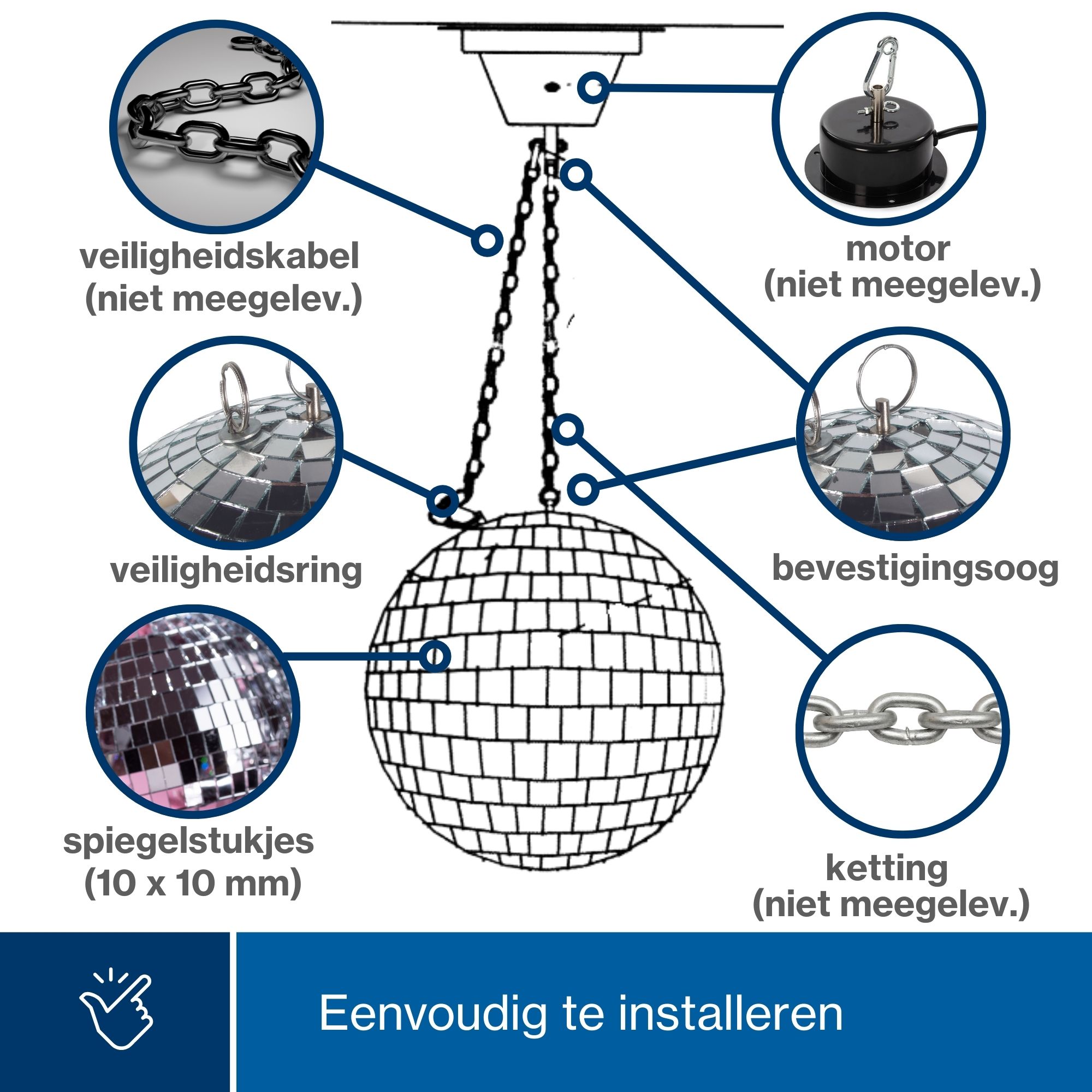 veiligheidskabel
(niet meegelev.)

motor
(niet meegelev.)

veiligheidsring

bevestigingsoog

spiegelstukjes
(10 x 10 mm)

ketting
(niet meegelev.)

Eenvoudig te installeren