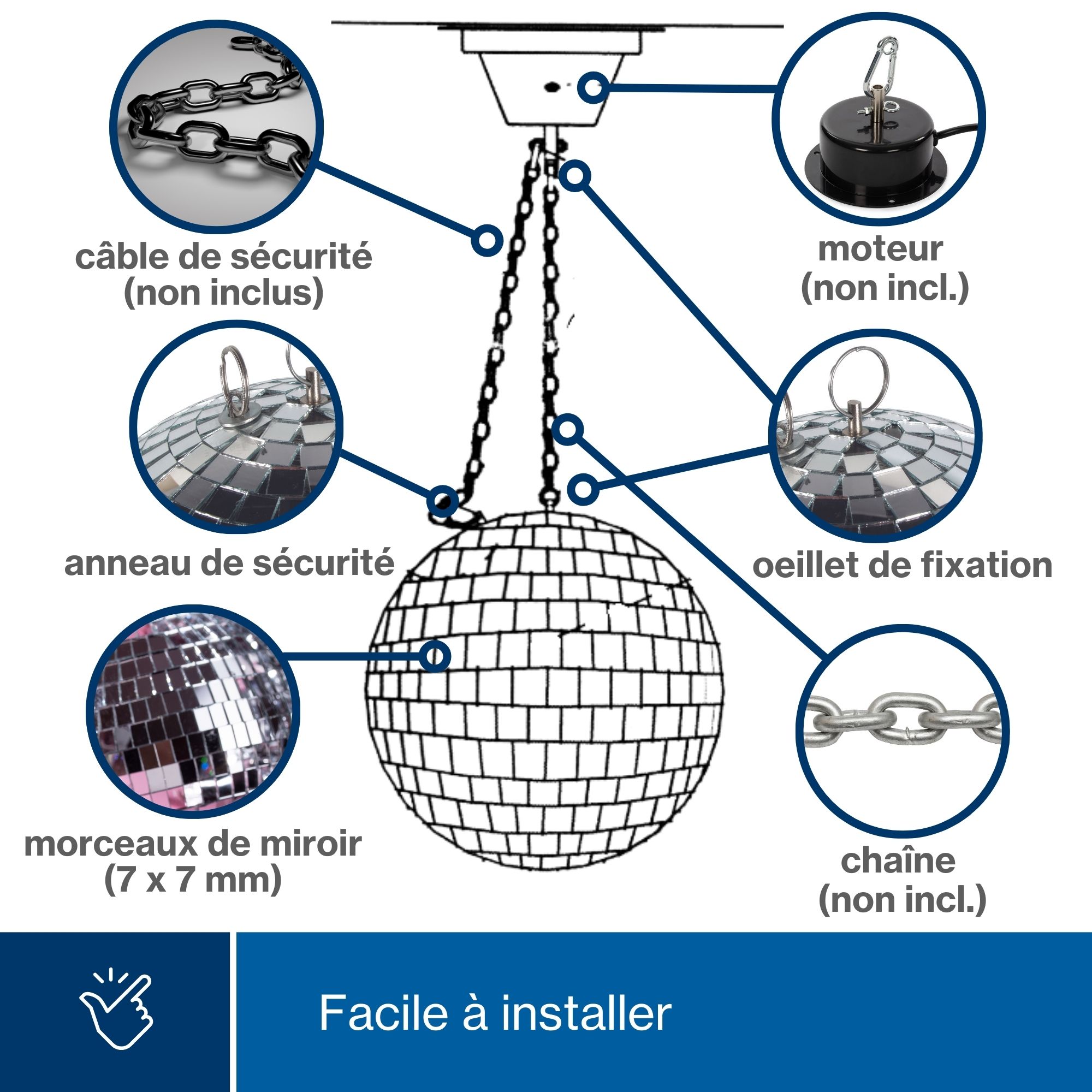 câble de sécurité
(non inclus)

moteur
(non incl.)

anneau de sécurité

oeillet de fixation

morceaux de miroir
(7 x 7 mm)

chaîne
(non incl.)

Facile à installer