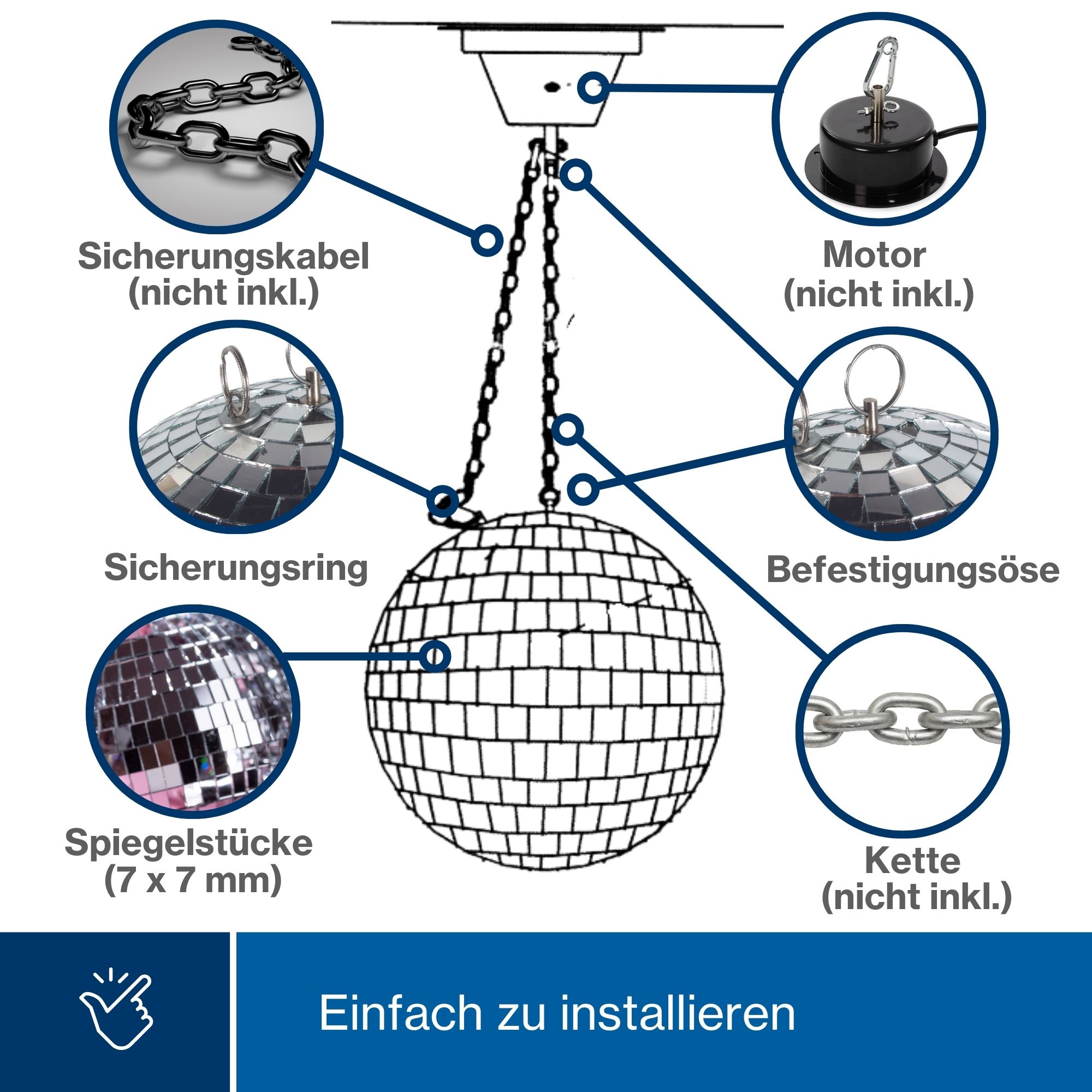 Sicherungskabel
(nicht inkl.)

Motor
(nicht inkl.)

Sicherungsring

Befestigungsöse

Spiegelstücke
(7 x 7 mm)

Kette
(nicht inkl.)

Einfach zu installieren