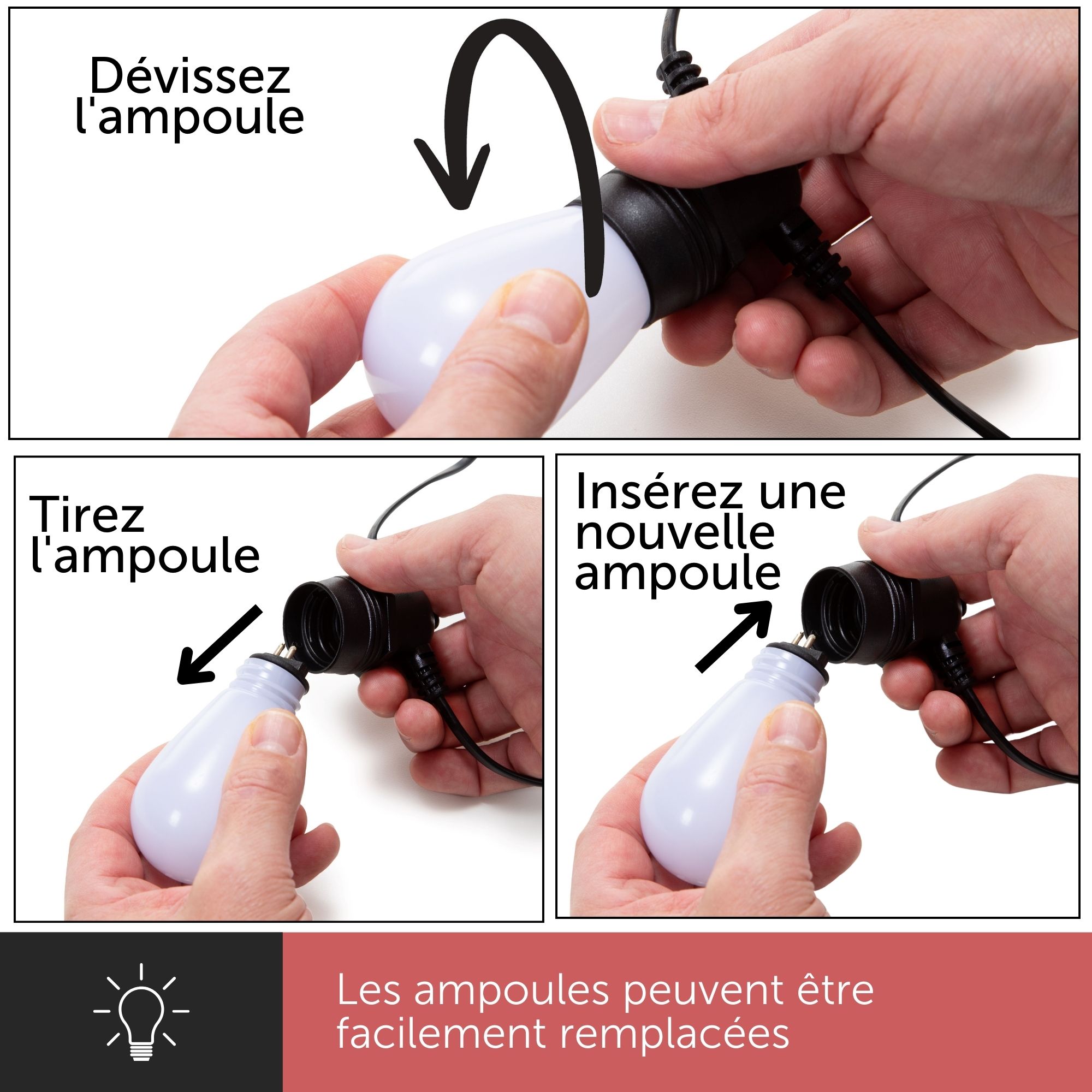 Dévissez l'ampoule

Tirez l'ampoule

Insérez une nouvelle ampoule

Les ampoules peuvent être facilement remplacées