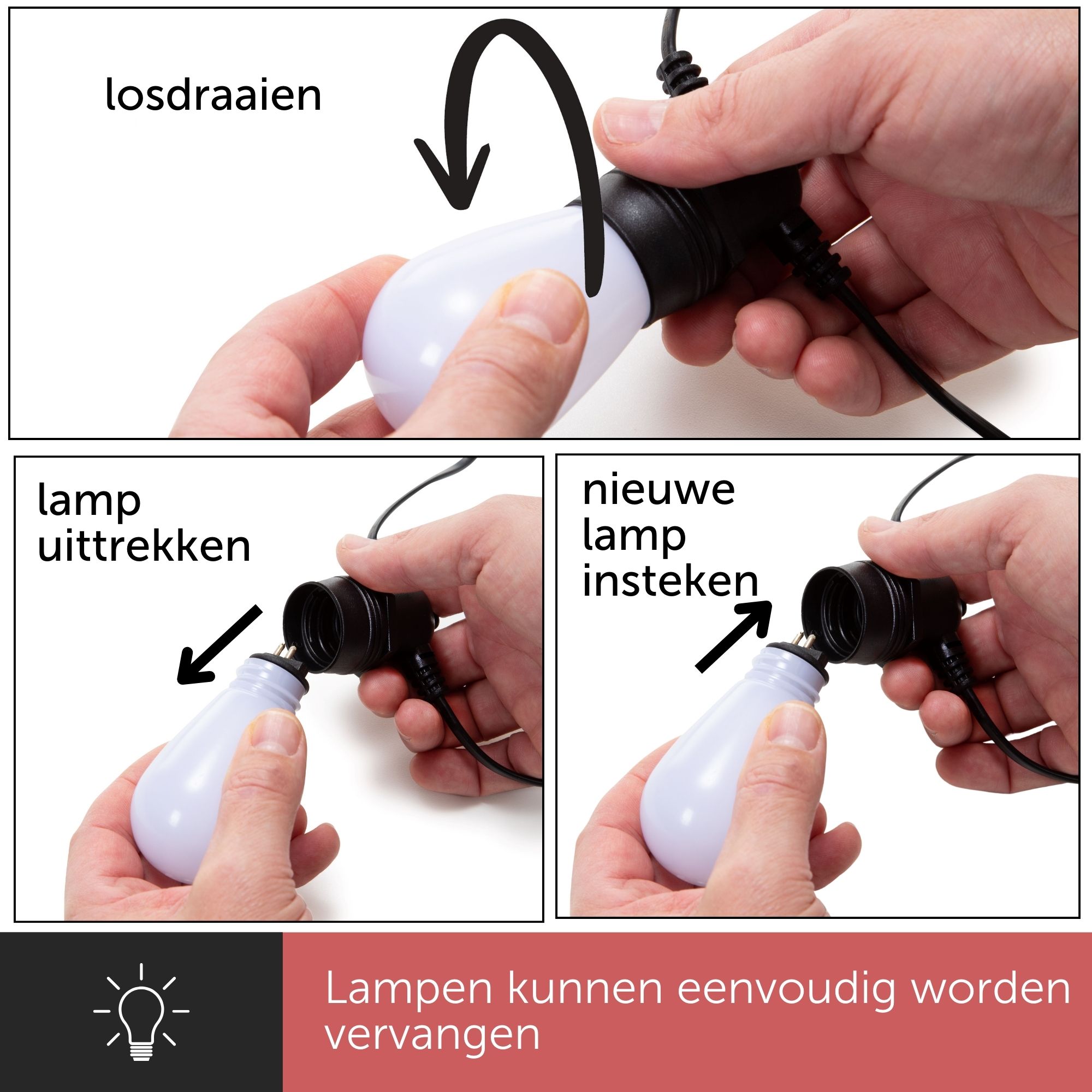 losdraaien

lamp uittrekken

nieuwe lamp insteken

Lampen kunnen eenvoudig worden vervangen