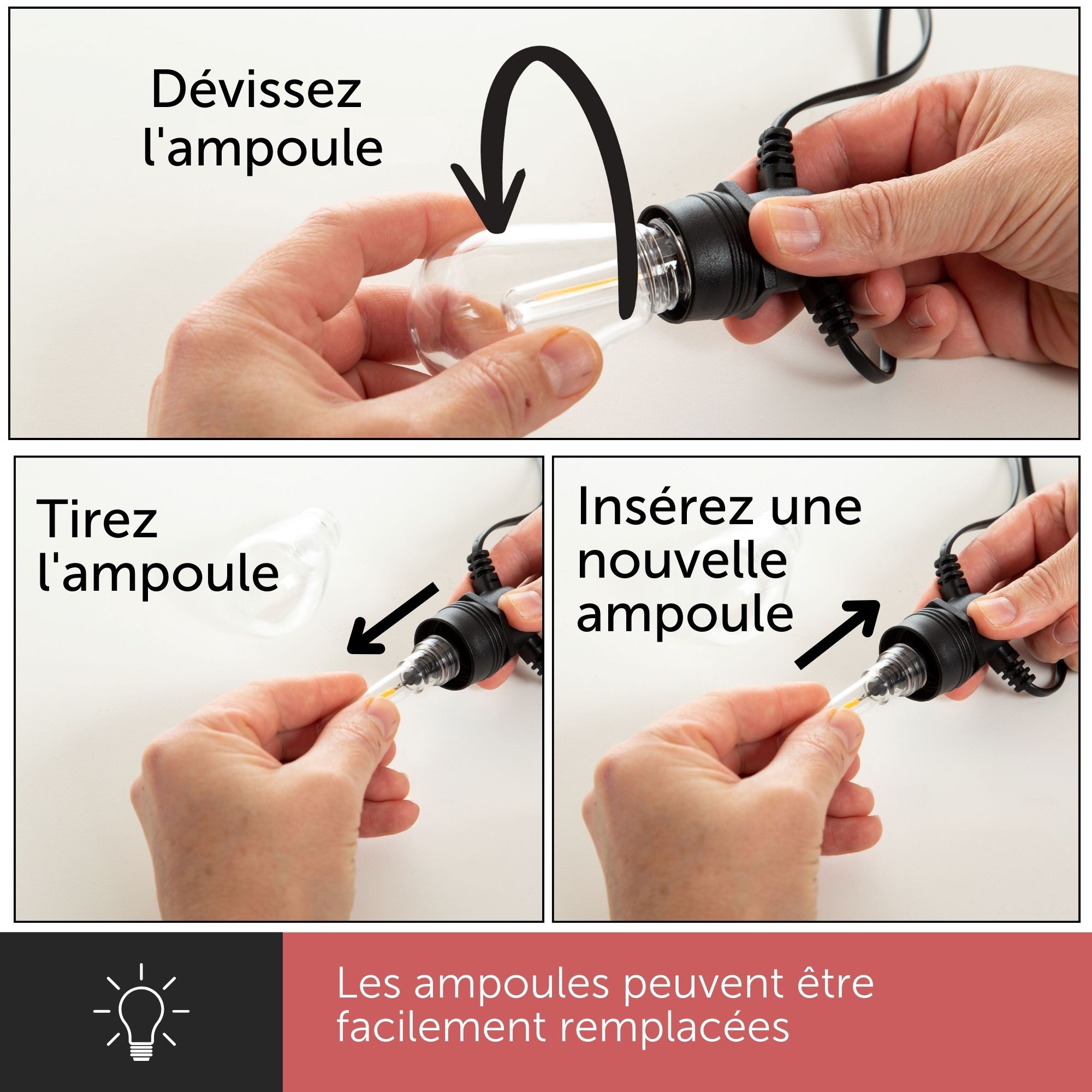 Dévissez l'ampoule

Tirez l'ampoule

Insérez une nouvelle ampoule

Les ampoules peuvent être facilement remplacées