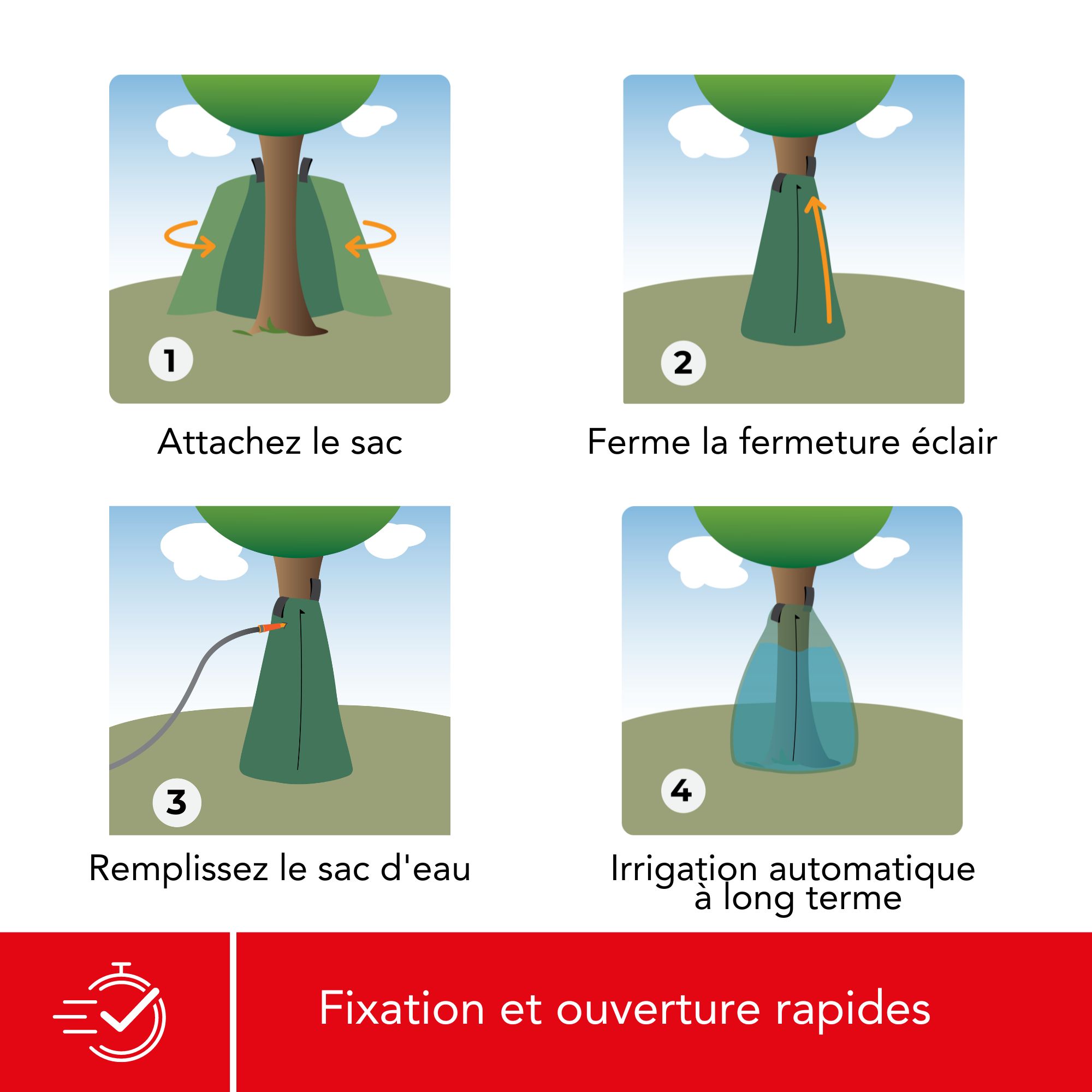 1

Attachez le sac

2

Ferme la fermeture éclair

3

Remplissez le sac d'eau

4

Irrigation automatique à long terme

Fixation et ouverture rapides