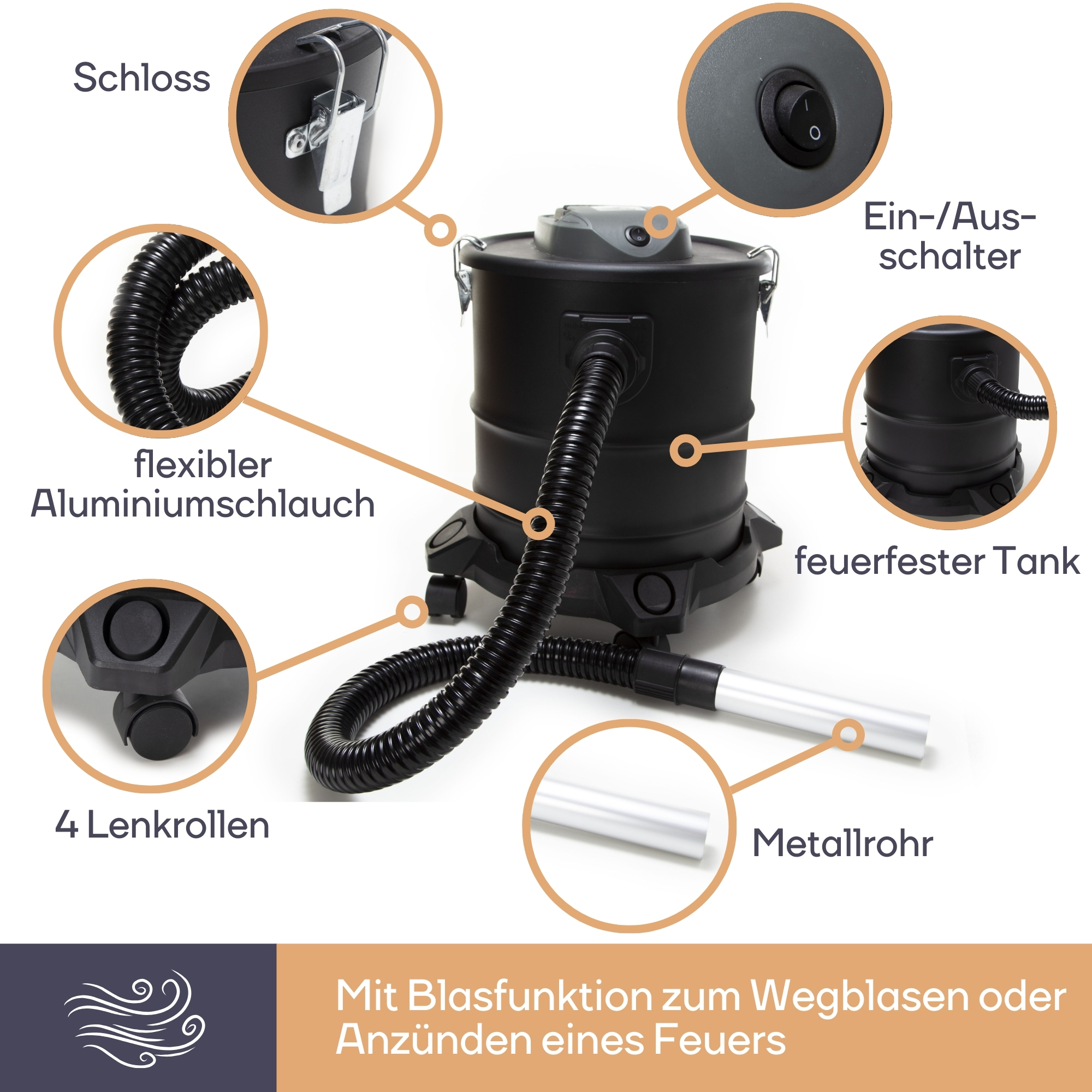 Schloss

Ein-/Ausschalter

flexibler Aluminiumschlauch

feuerfester Tank

4 Lenkrollen

Metallrohr

Mit Blasfunktion zum Wegblasen oder Anzünden eines Feuers