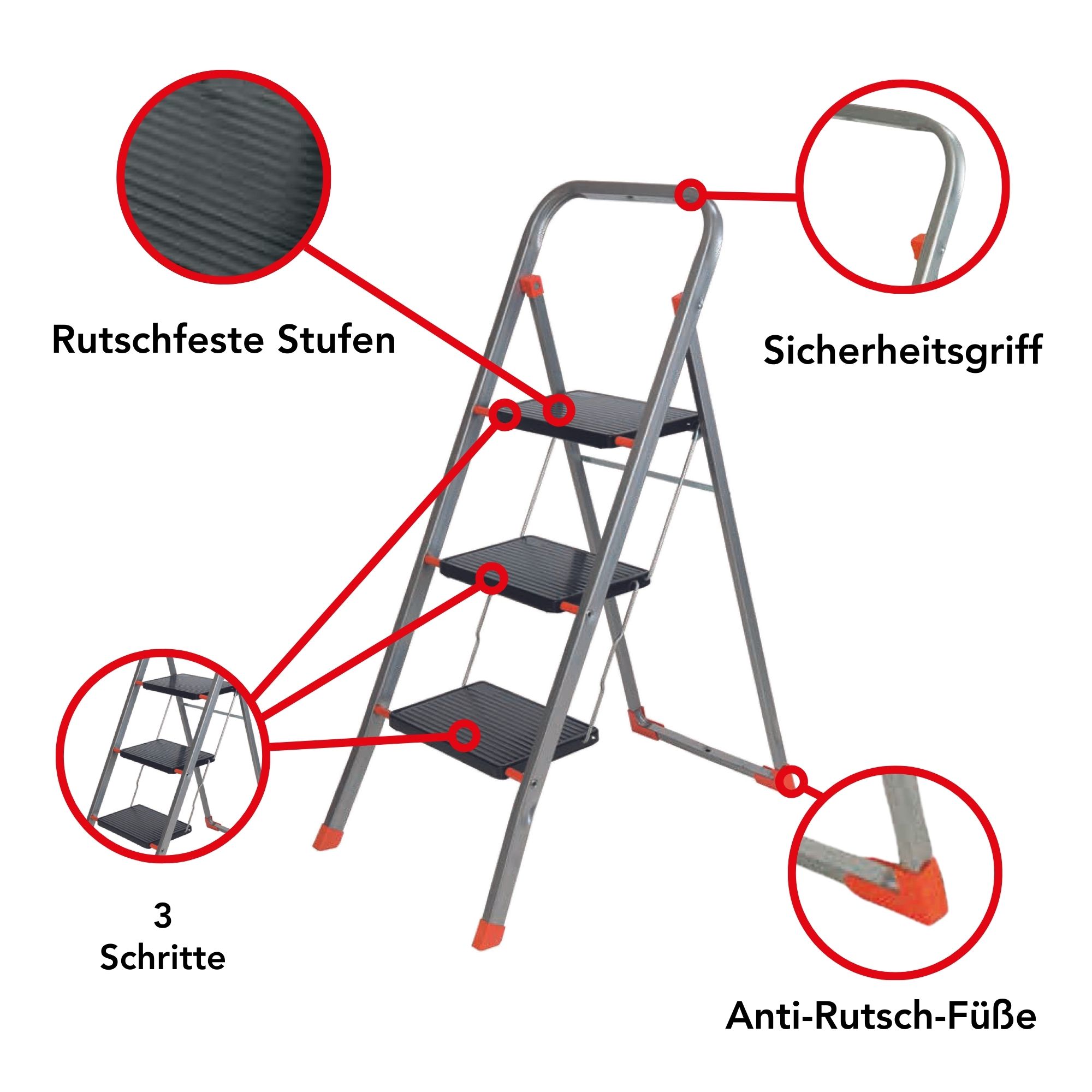 Rutschfeste Stufen

Sicherheitsgriff

3
Schritte

Anti-Rutsch-Füße