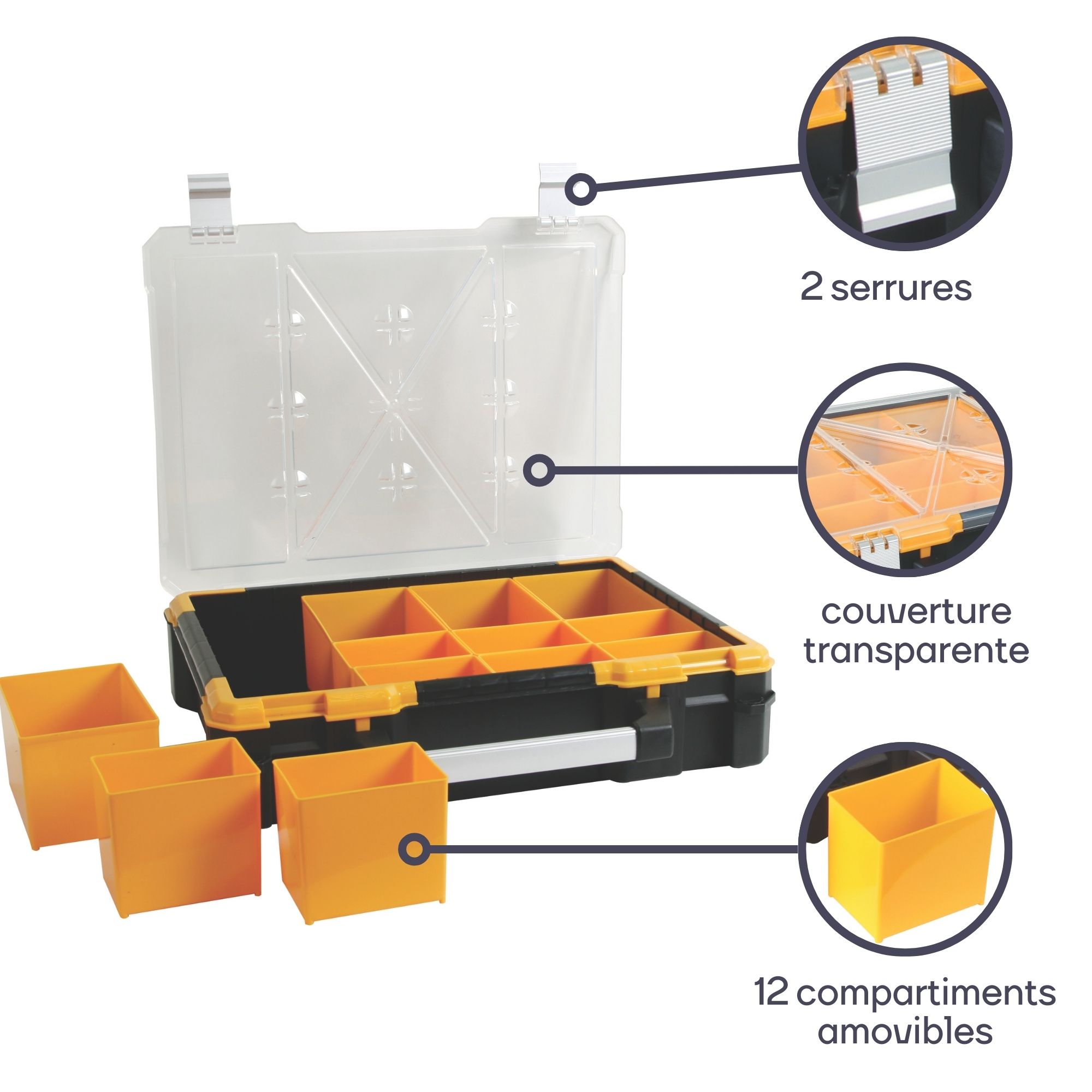 2 serrures

couverture transparente

12 compartiments amovibles