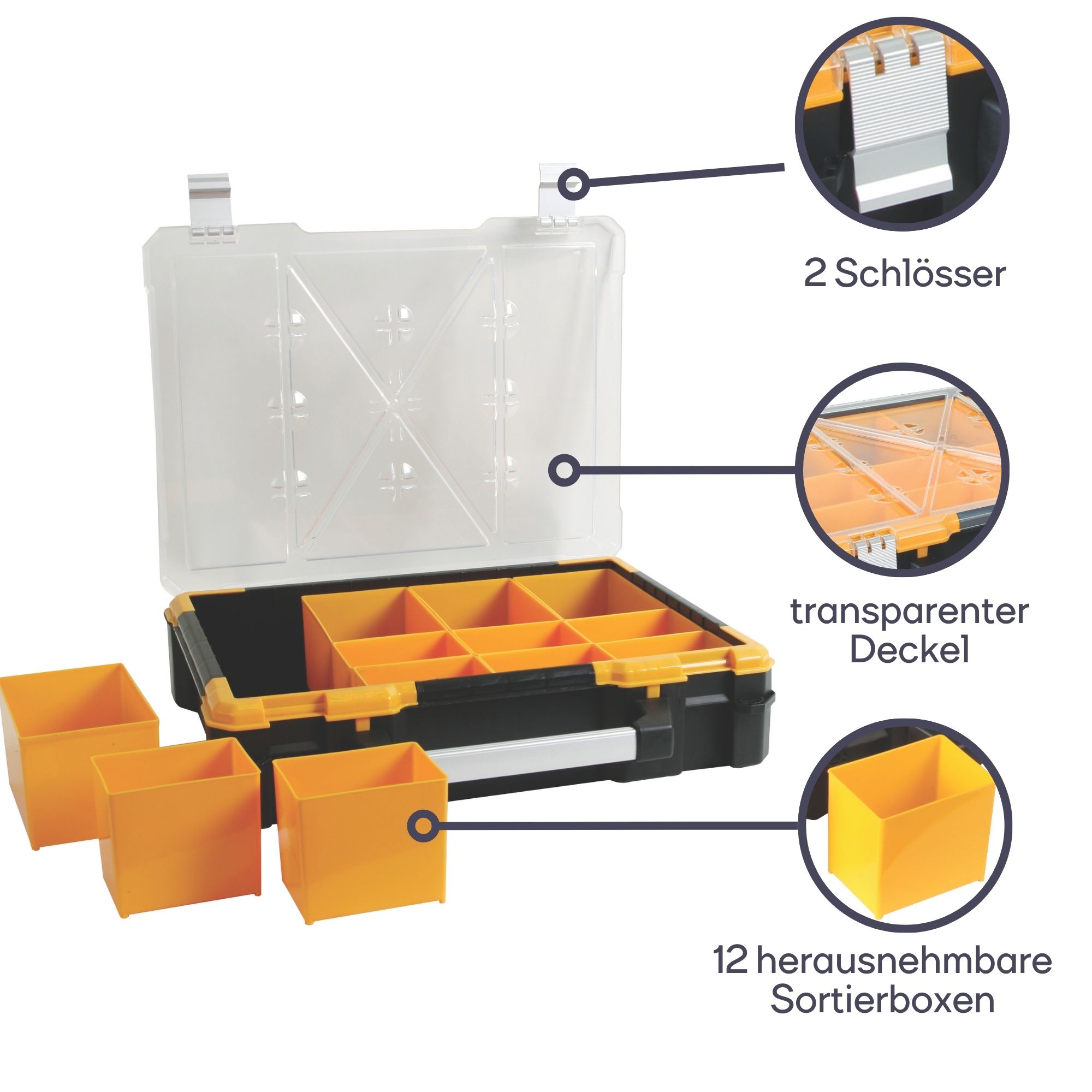 2 Schlösser

transparenter Deckel

12 herausnehmbare Sortierboxen