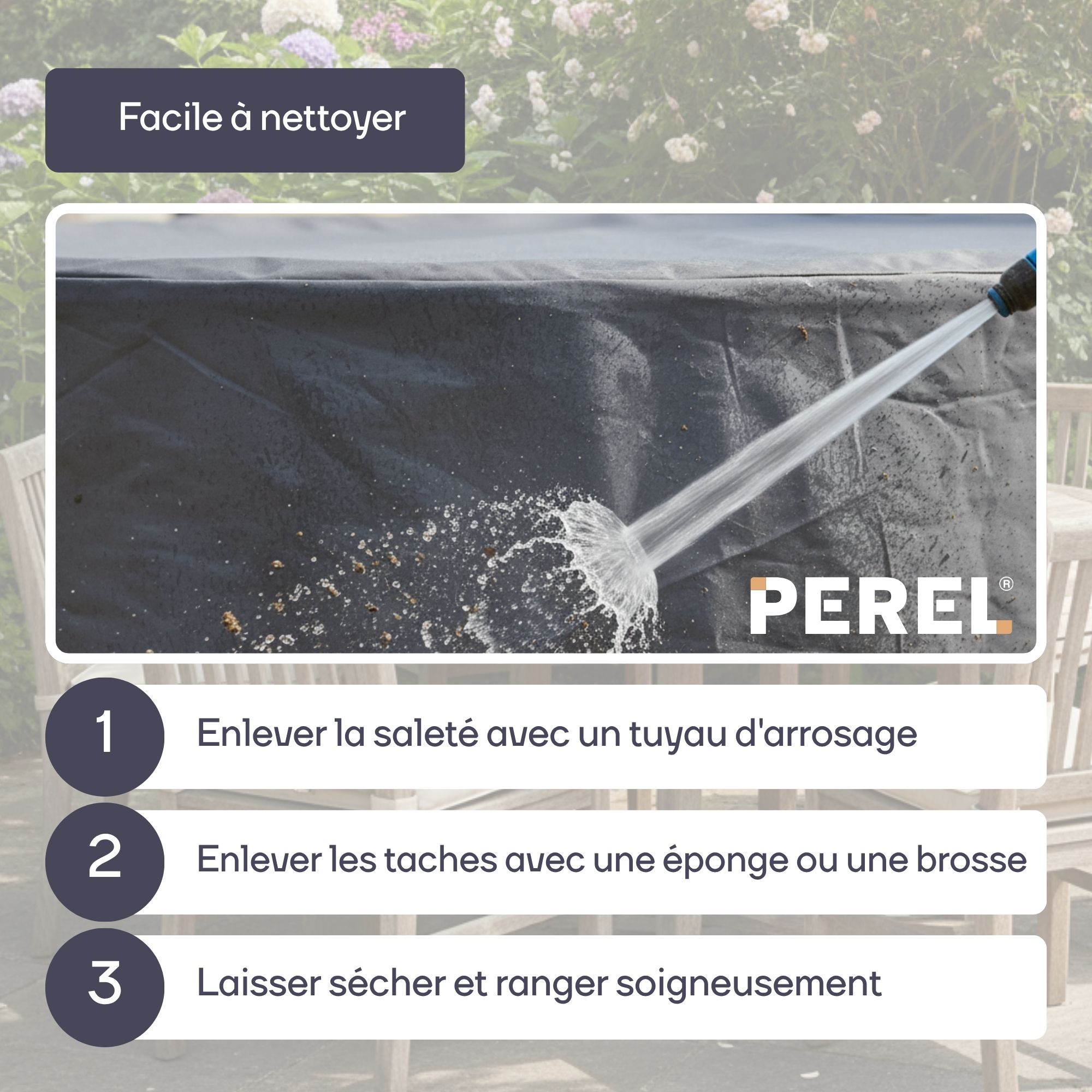 Facile à nettoyer

PEREL®

1 Enlever la saleté avec un tuyau d'arrosage

2 Enlever les taches avec une éponge ou une brosse

3 Laisser sécher et ranger soigneusement