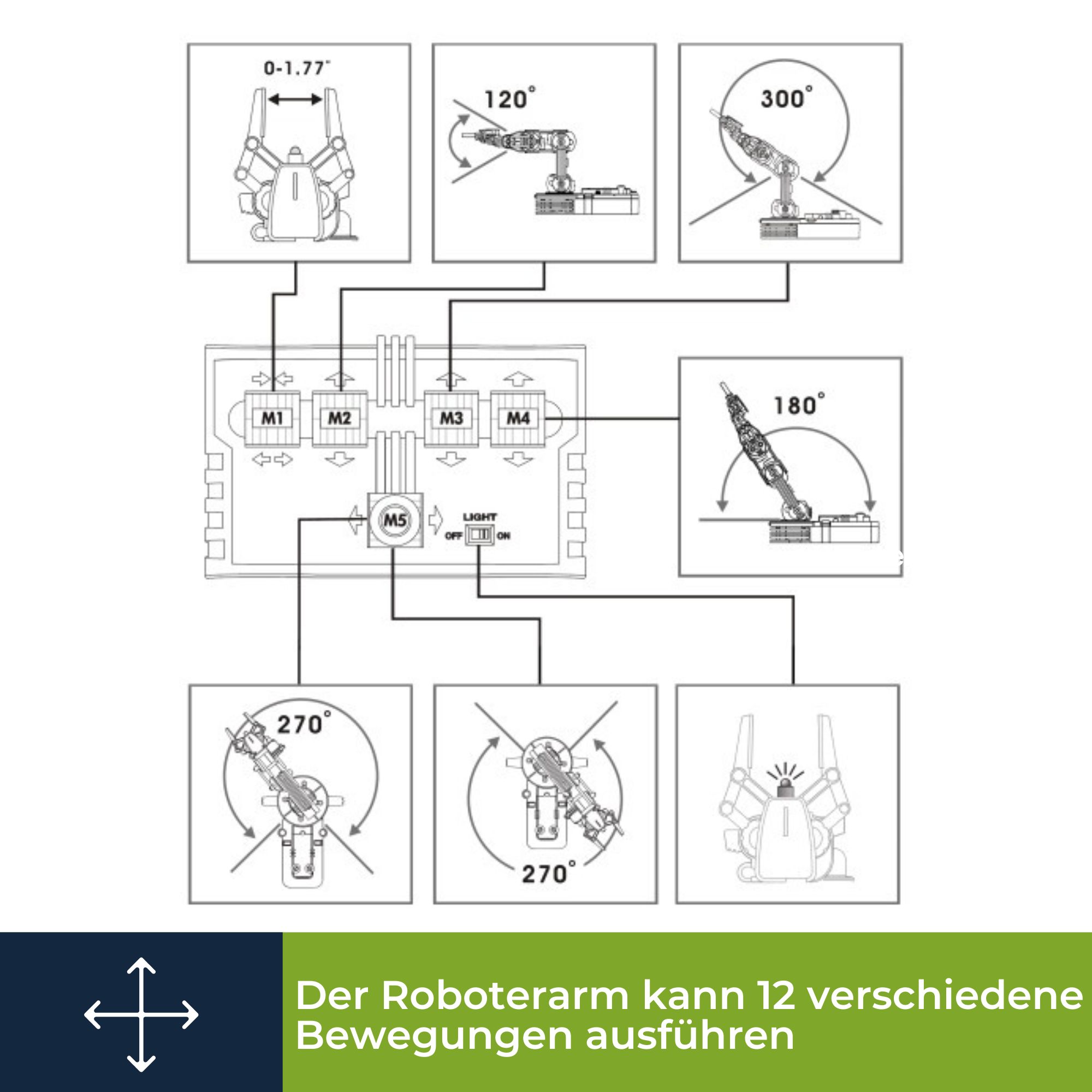 0-1.77"

120°

300°

M1
M2
M3
M4

180°

M5
LIGHT
OFF
ON

270°

270°

Der Roboterarm kann 12 verschiedene Bewegungen ausführen