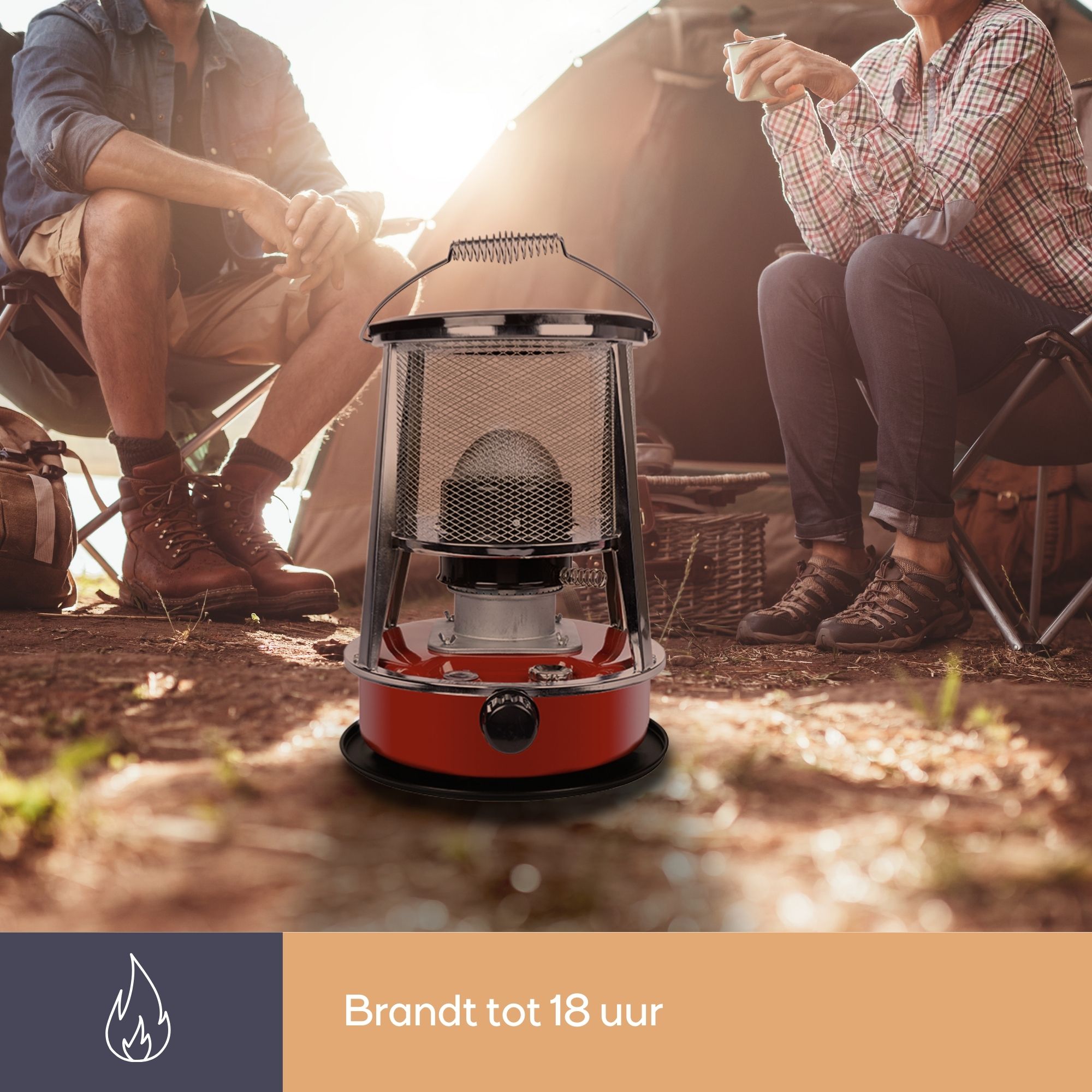 Brandt tot 18 uur