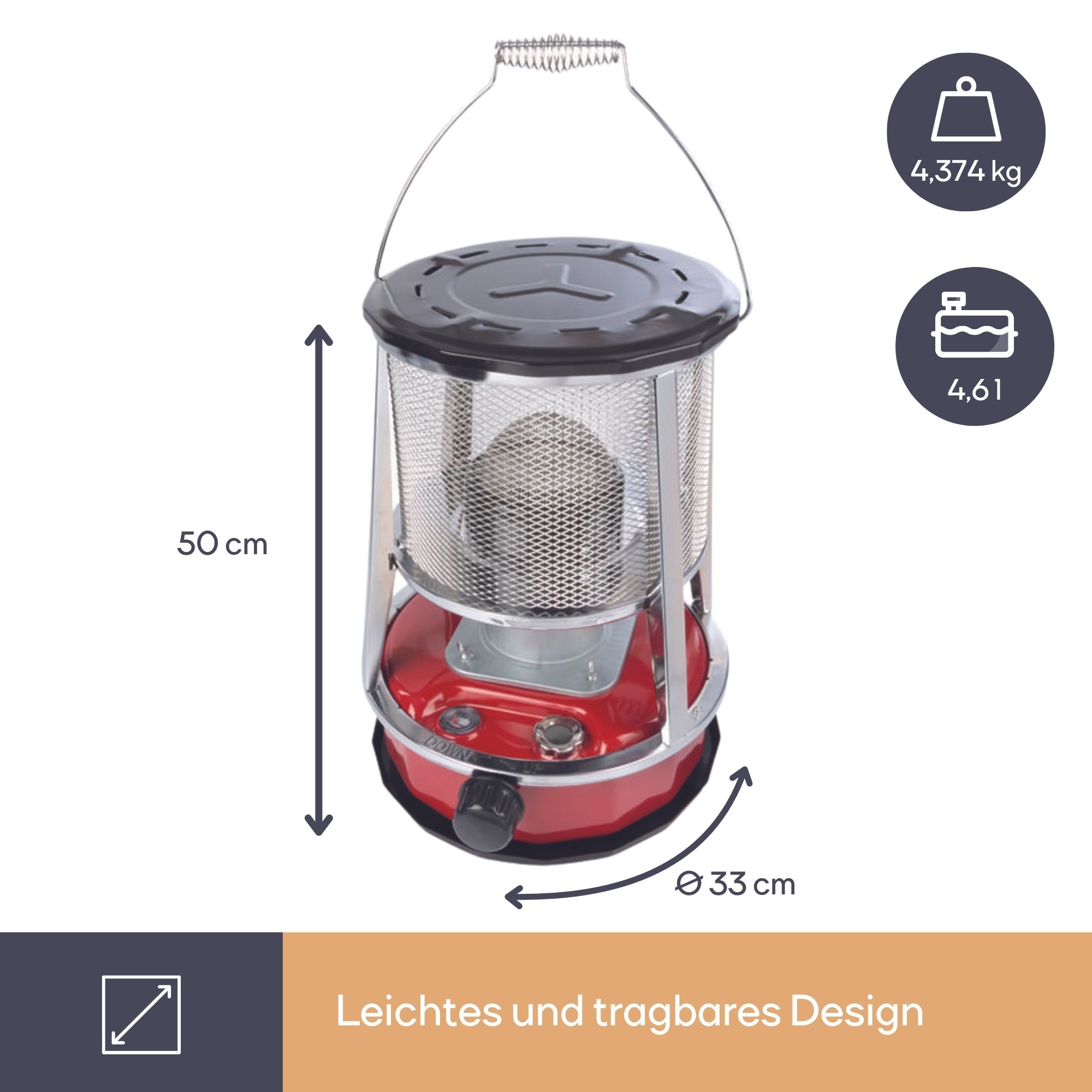 4,374 kg

4,6 l

50 cm

DOWN

Ø 33 cm

Leichtes und tragbares Design