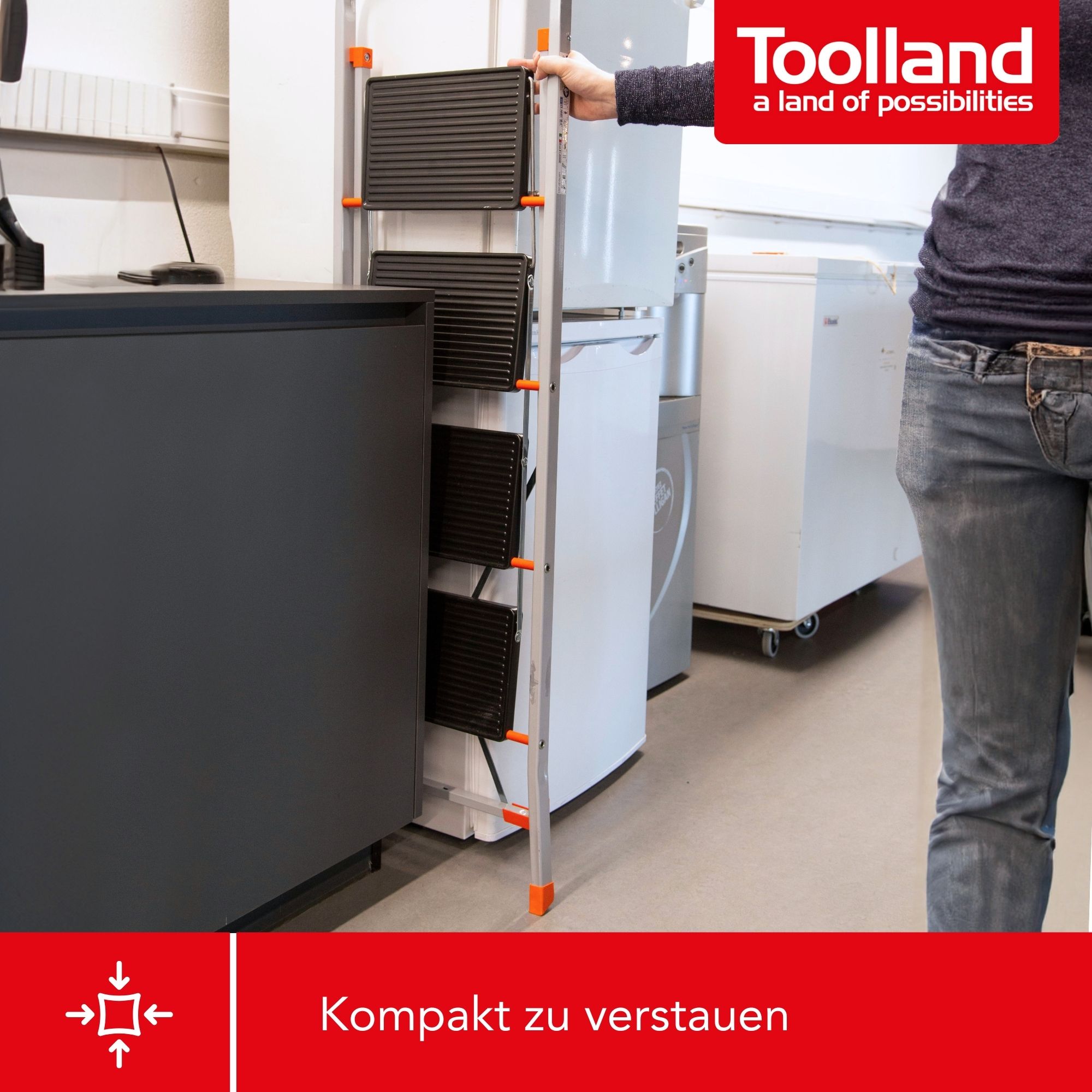 Toolland
a land of possibilities

Kompakt zu verstauen