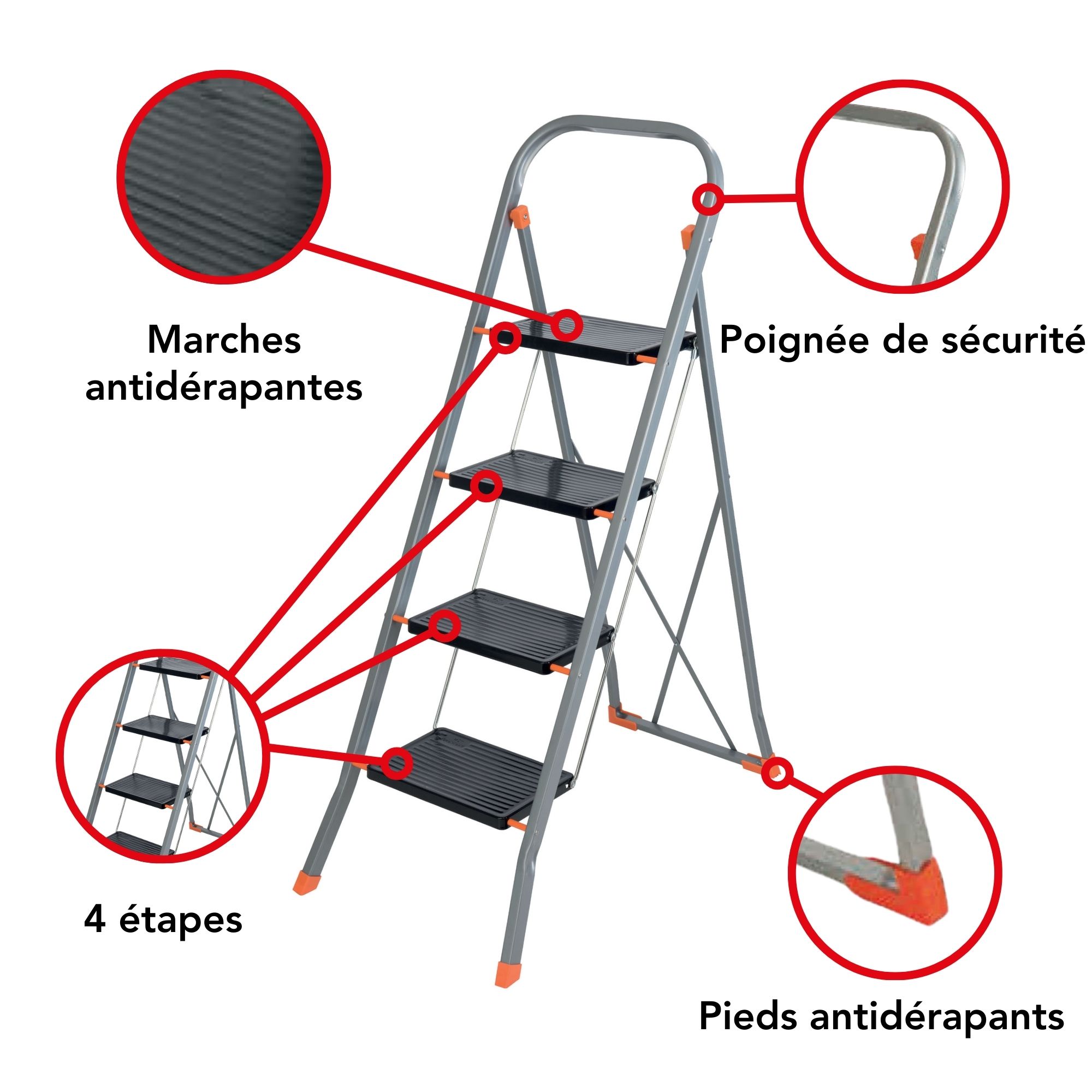 Marches antidérapantes

Poignée de sécurité

4 étapes

Pieds antidérapants