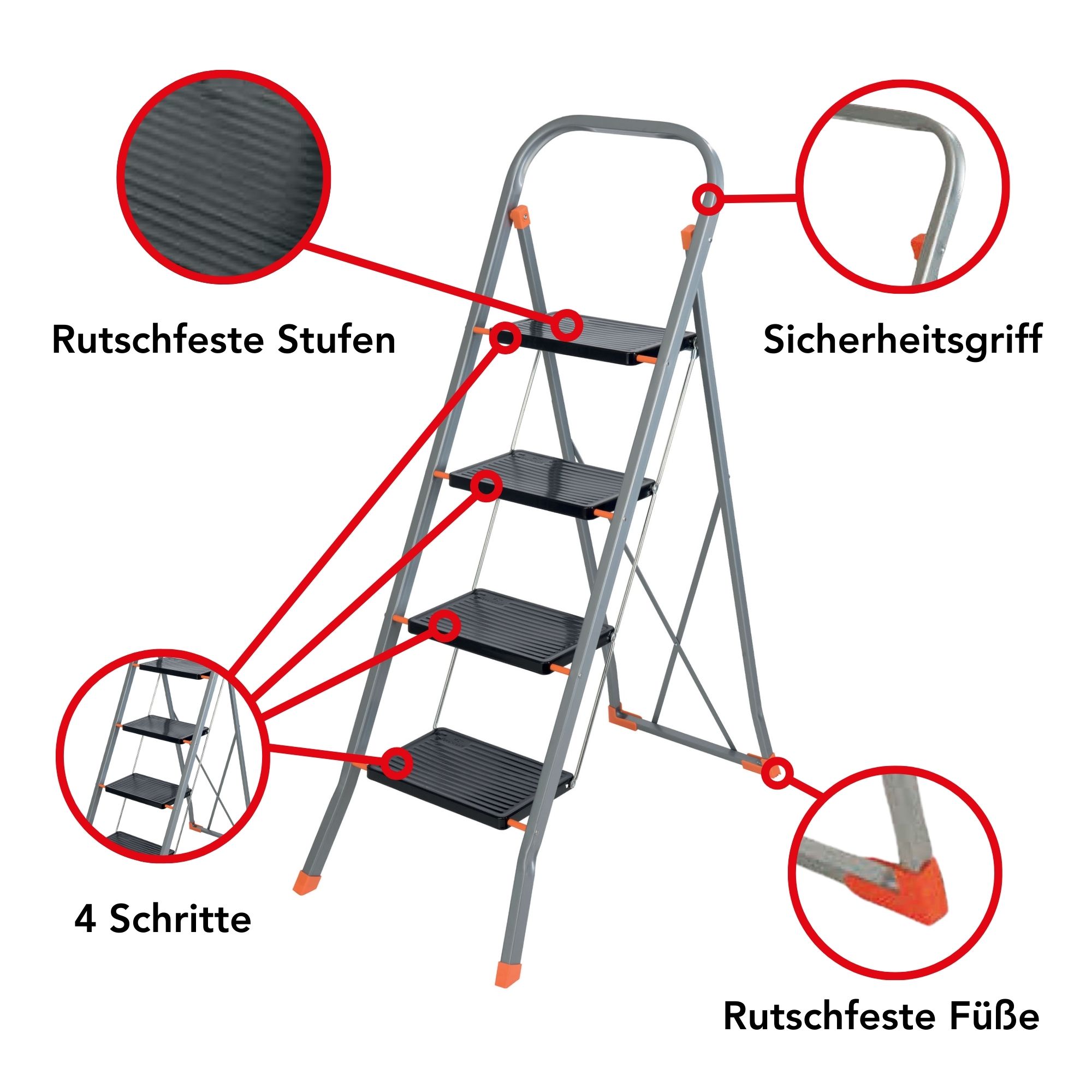 Rutschfeste Stufen

Sicherheitsgriff

4 Schritte

Rutschfeste Füße