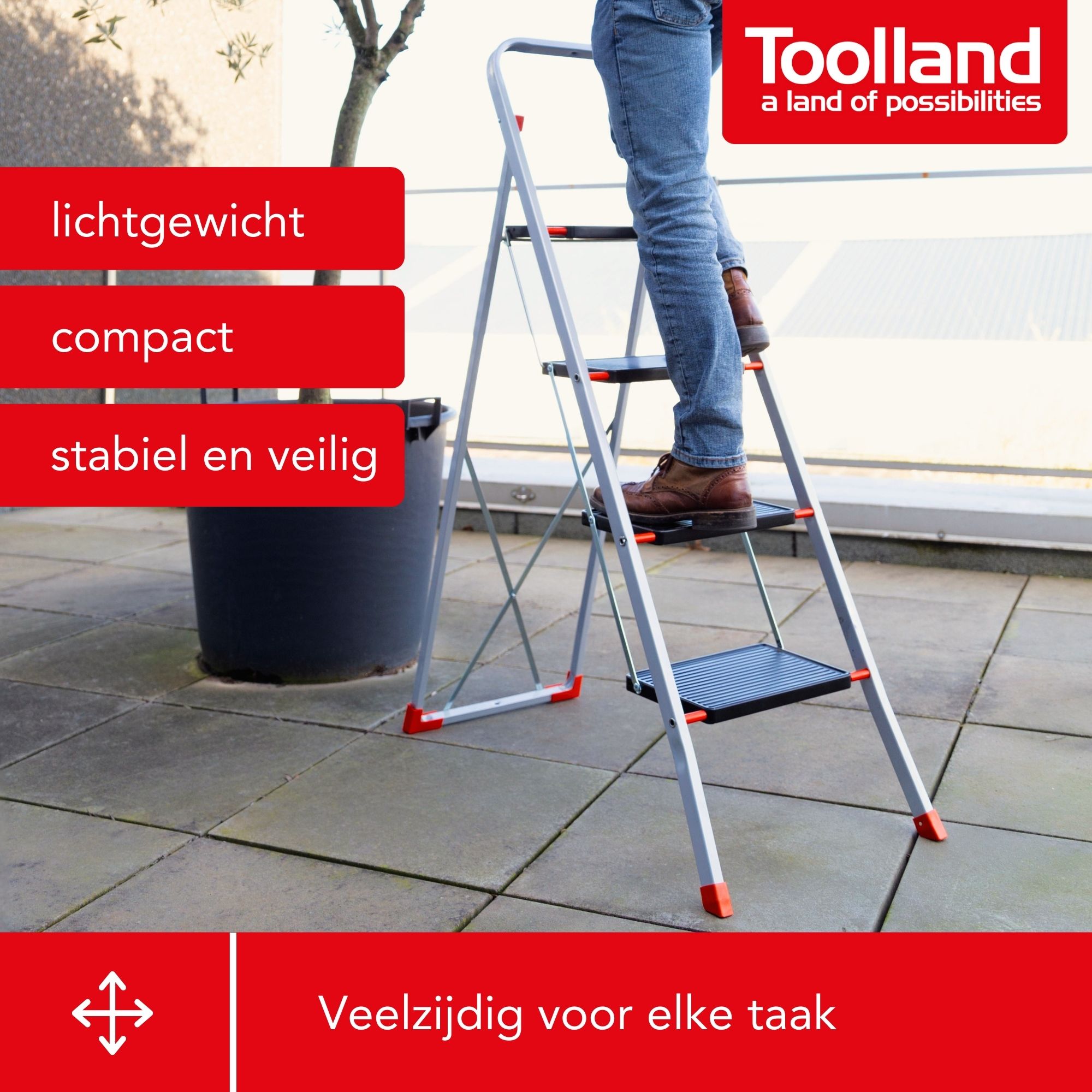 Toolland
a land of possibilities

lichtgewicht

compact

stabiel en veilig

Veelzijdig voor elke taak