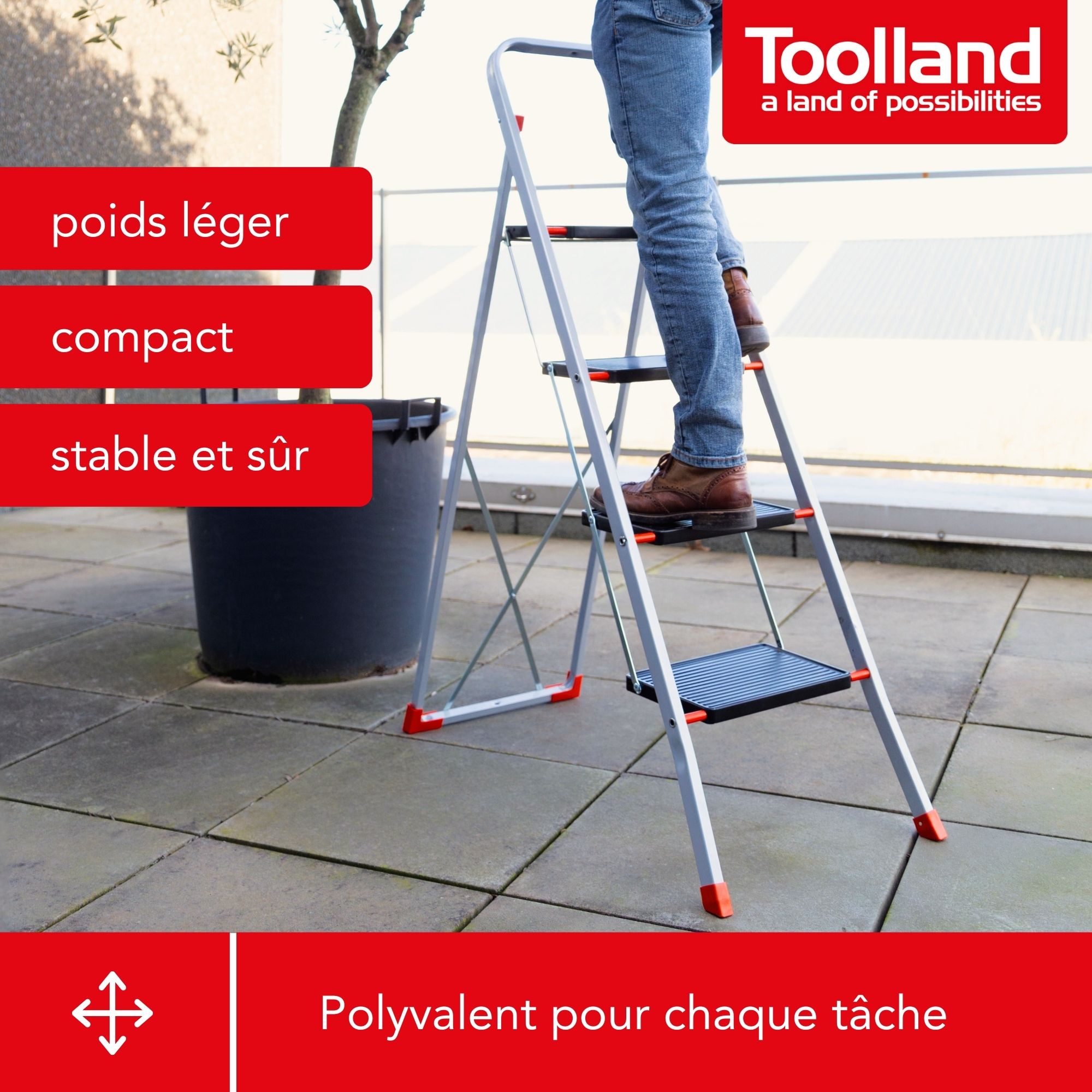 Toolland
a land of possibilities

poids léger

compact

stable et sûr

Polyvalent pour chaque tâche