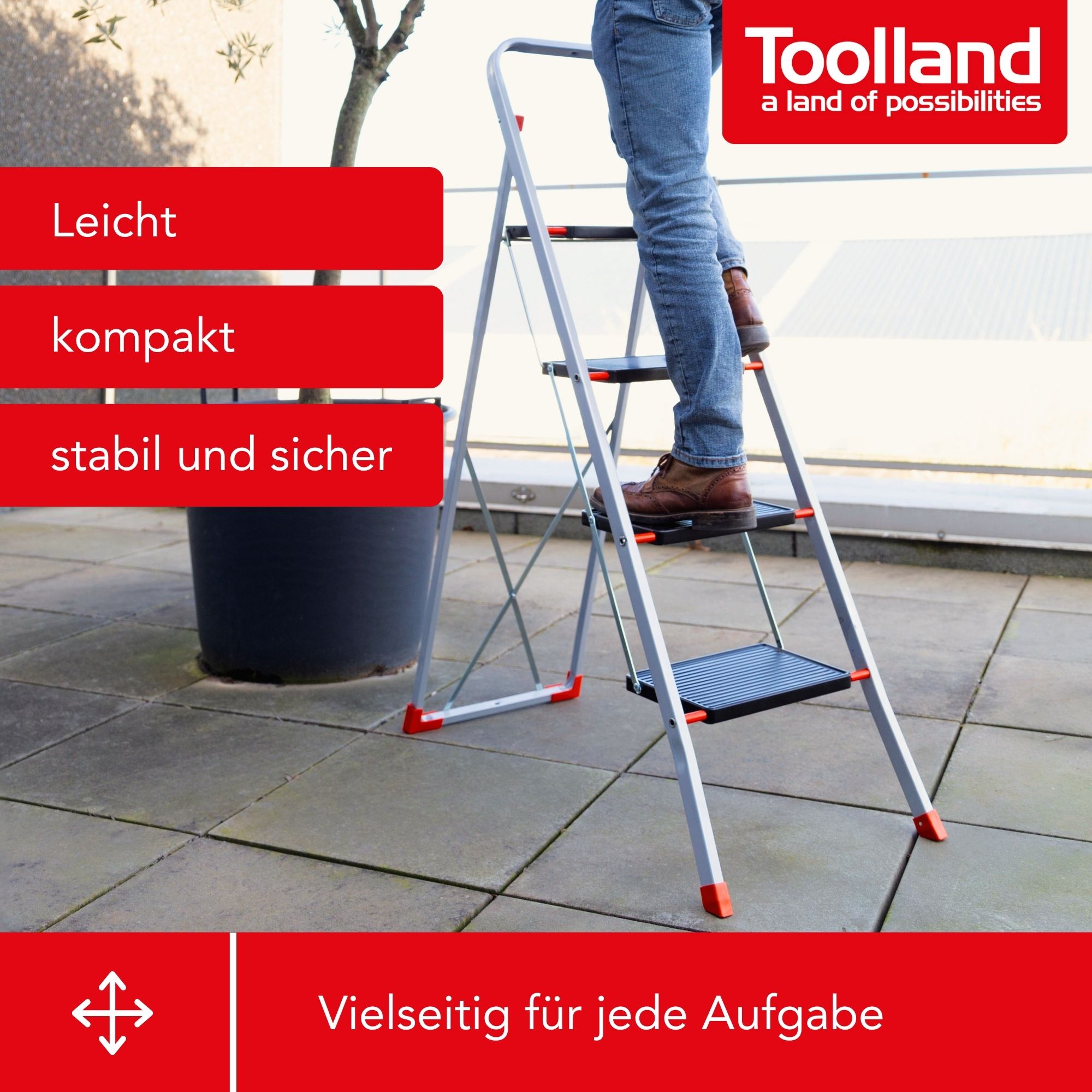 Toolland
a land of possibilities

Leicht

kompakt

stabil und sicher

Vielseitig für jede Aufgabe