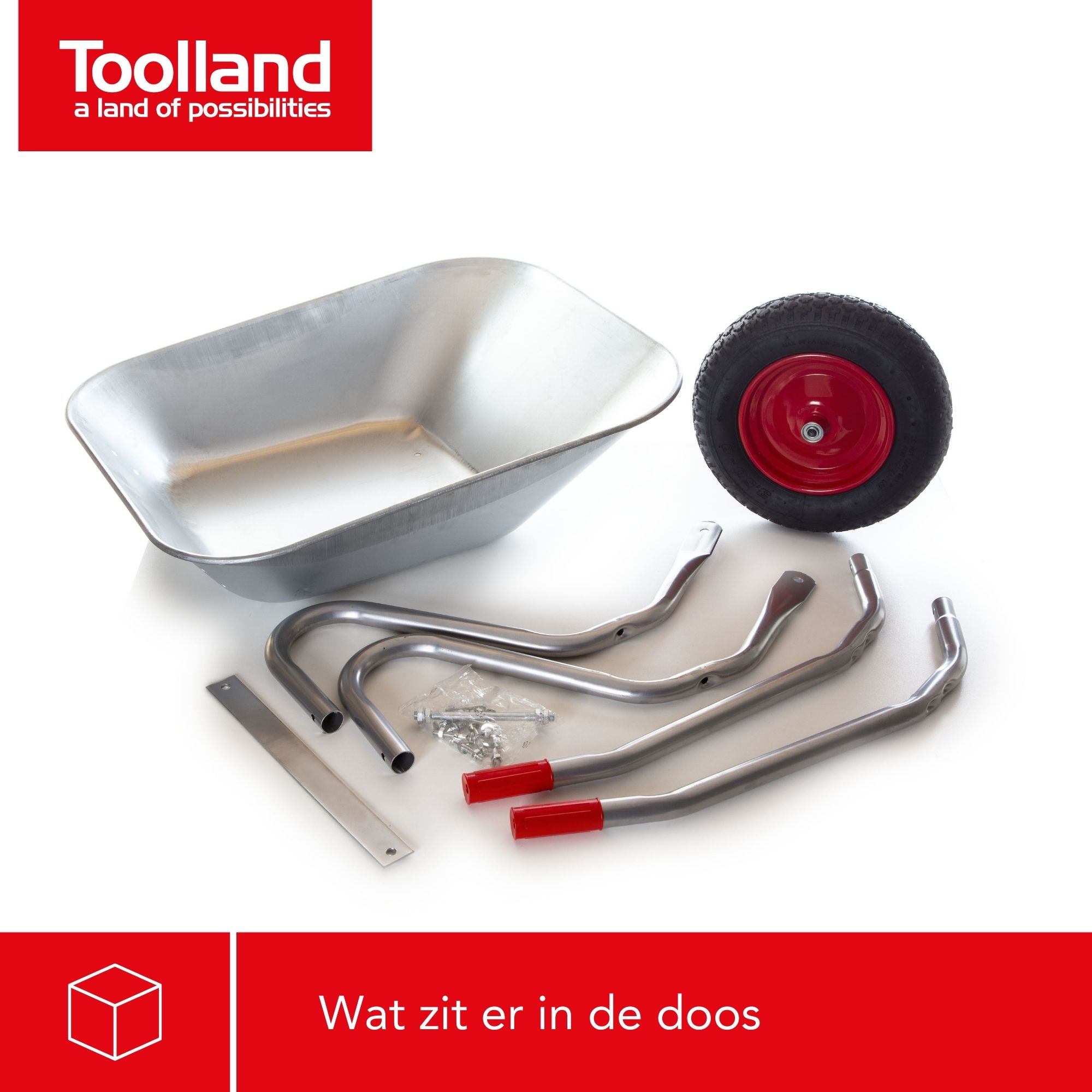 Toolland
a land of possibilities

Wat zit er in de doos