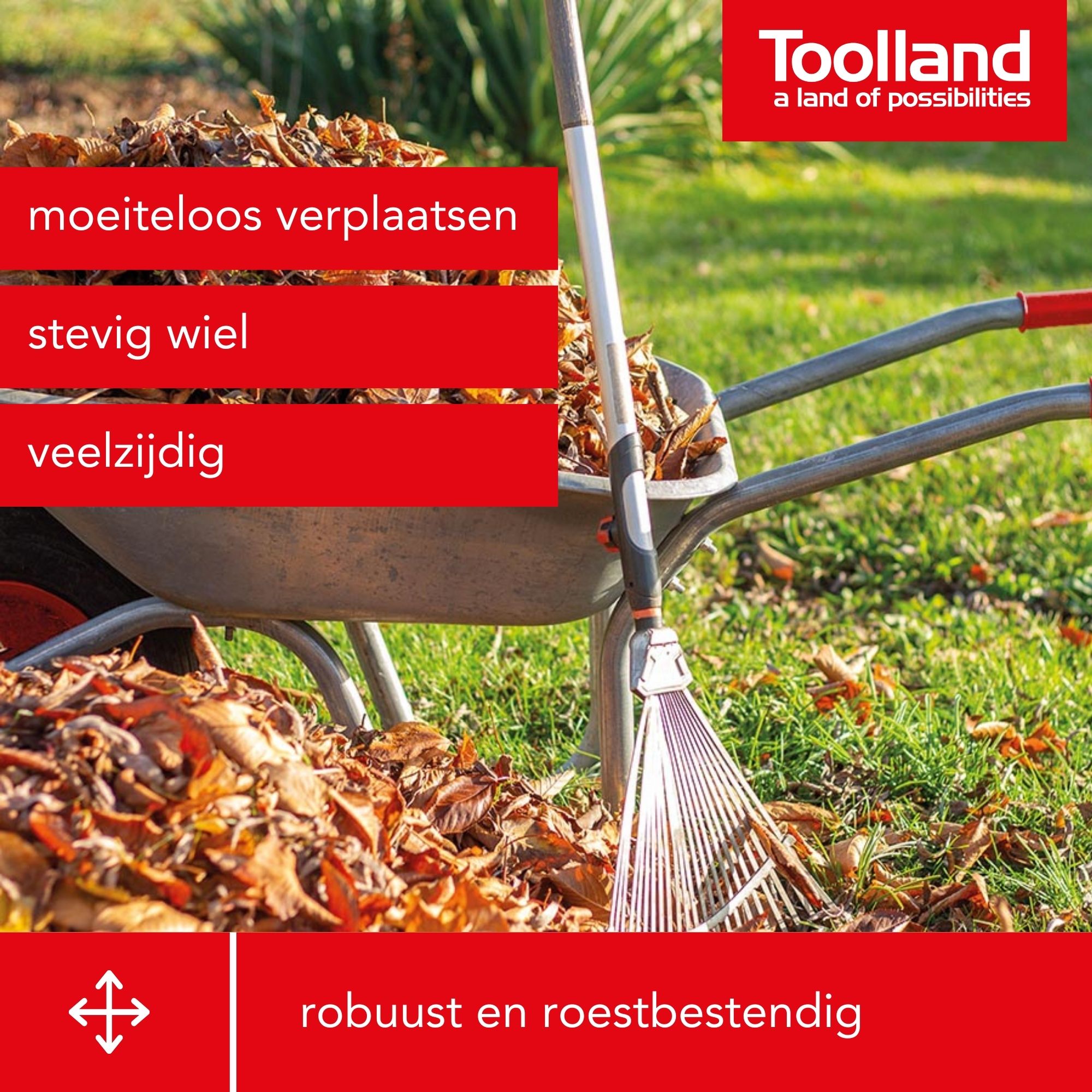 Toolland
a land of possibilities

moeiteloos verplaatsen

stevig wiel

veelzijdig

robuust en roestbestendig