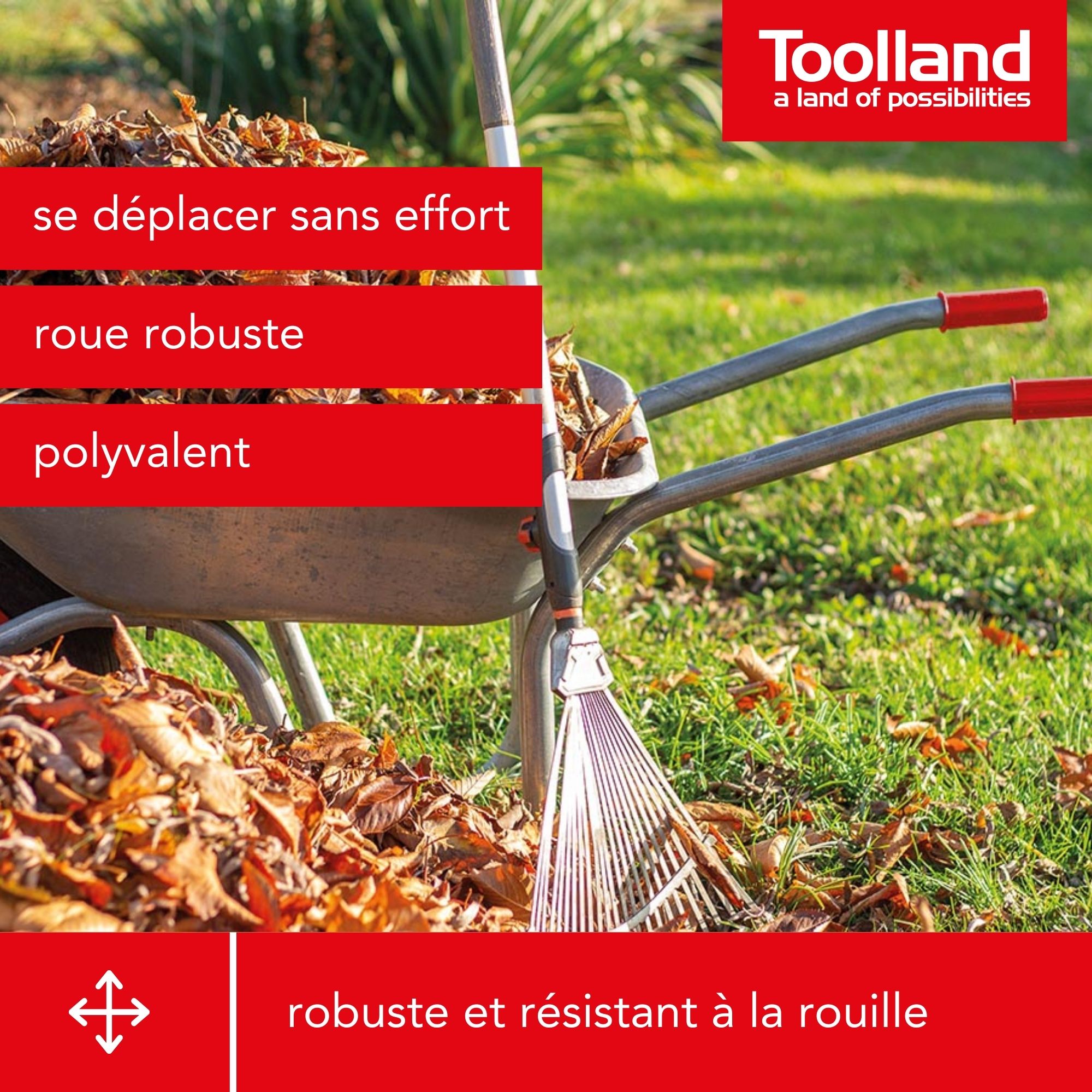 Toolland
a land of possibilities

se déplacer sans effort

roue robuste

polyvalent

robuste et résistant à la rouille