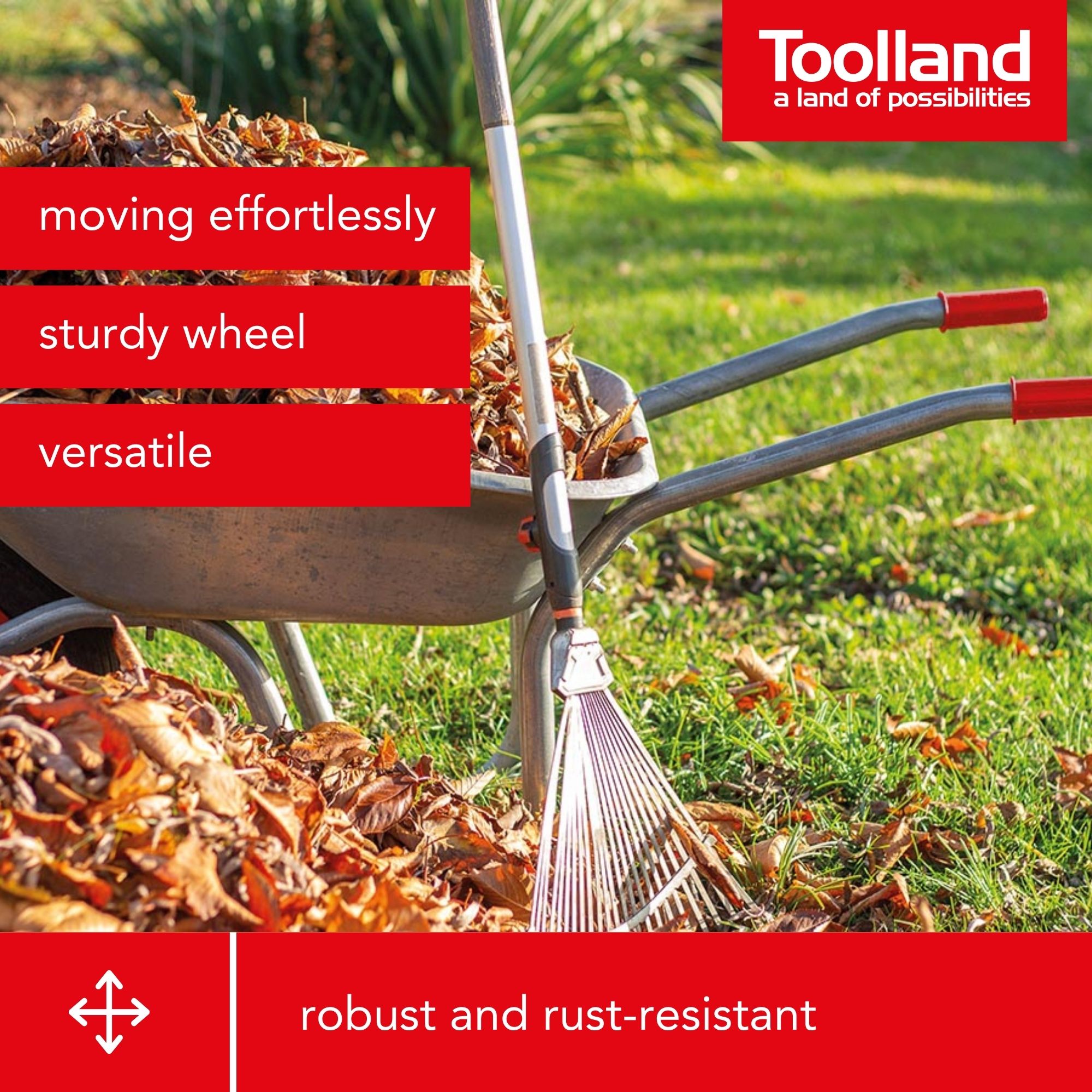 Toolland
a land of possibilities

moving effortlessly

sturdy wheel

versatile

robust and rust-resistant