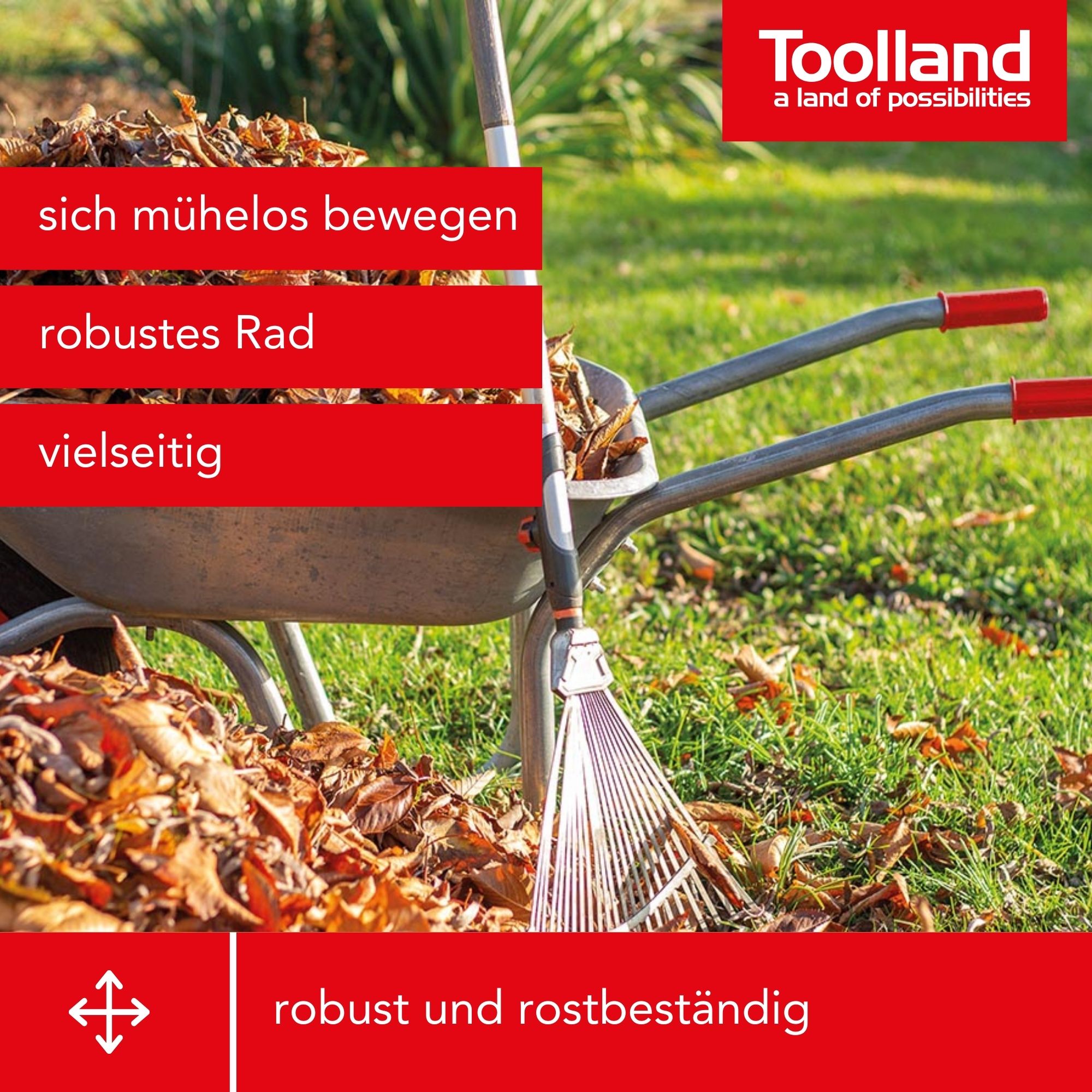 Toolland
a land of possibilities

sich mühelos bewegen

robustes Rad

vielseitig

robust und rostbeständig