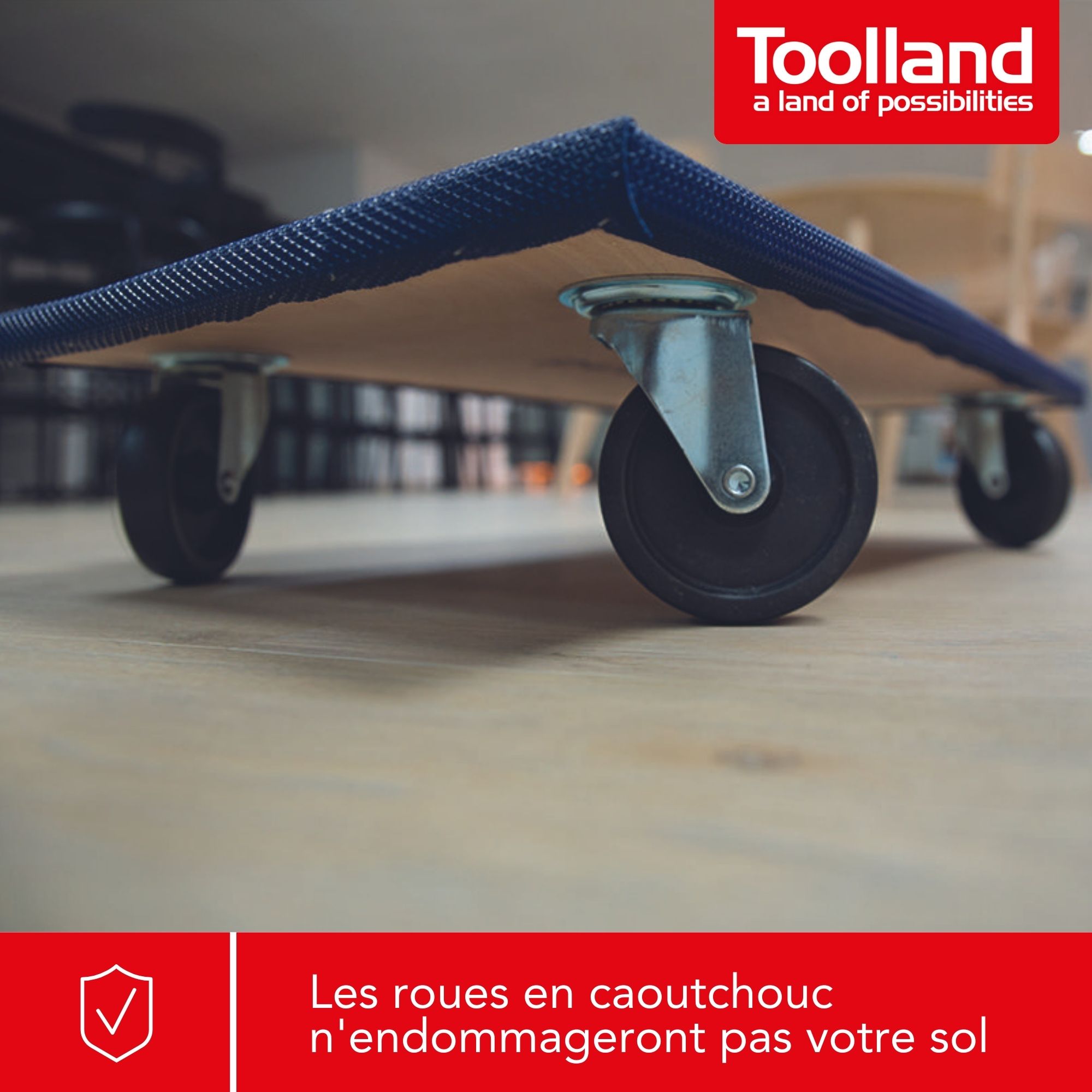 Toolland
a land of possibilities

Les roues en caoutchouc n'endommageront pas votre sol