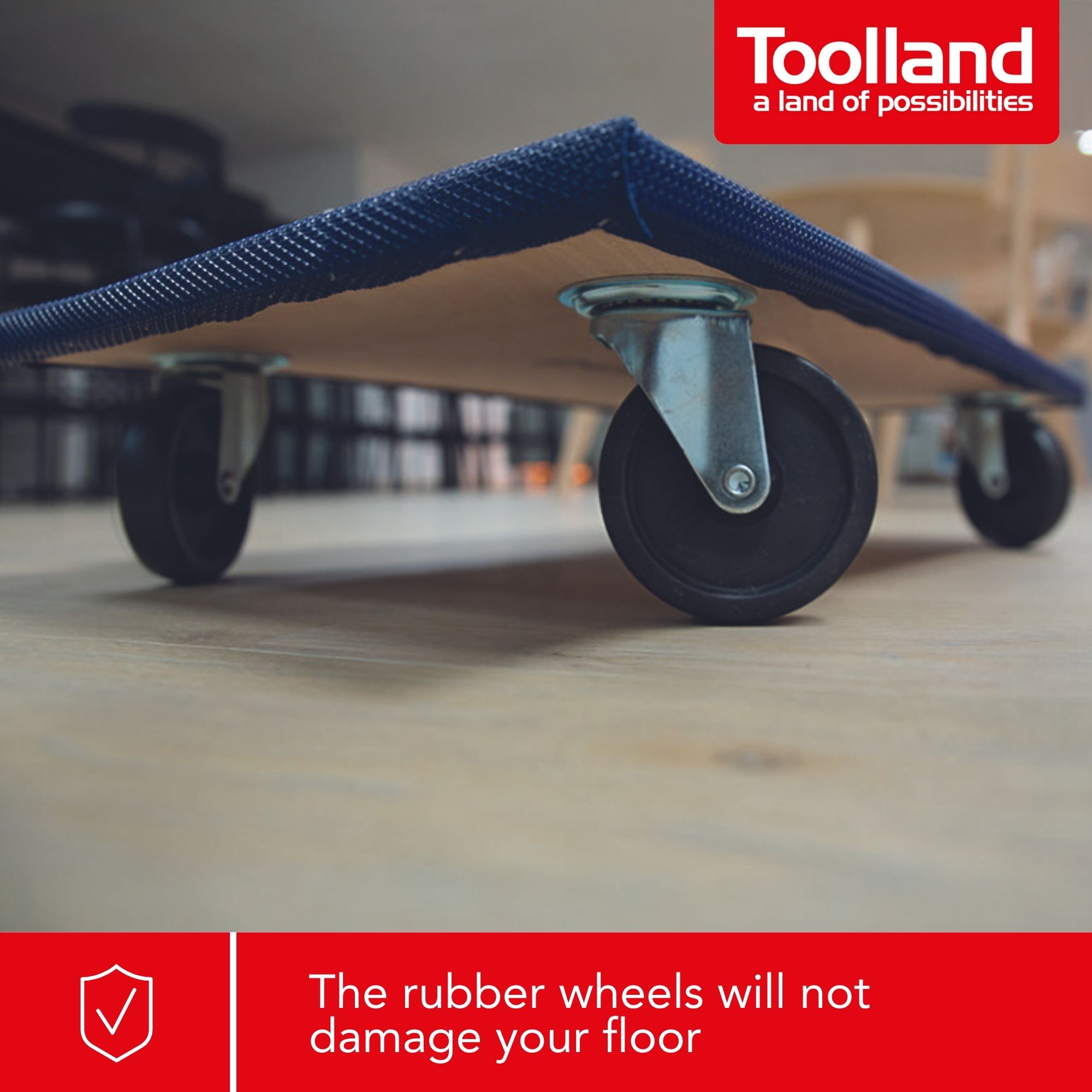 Toolland
a land of possibilities

The rubber wheels will not damage your floor