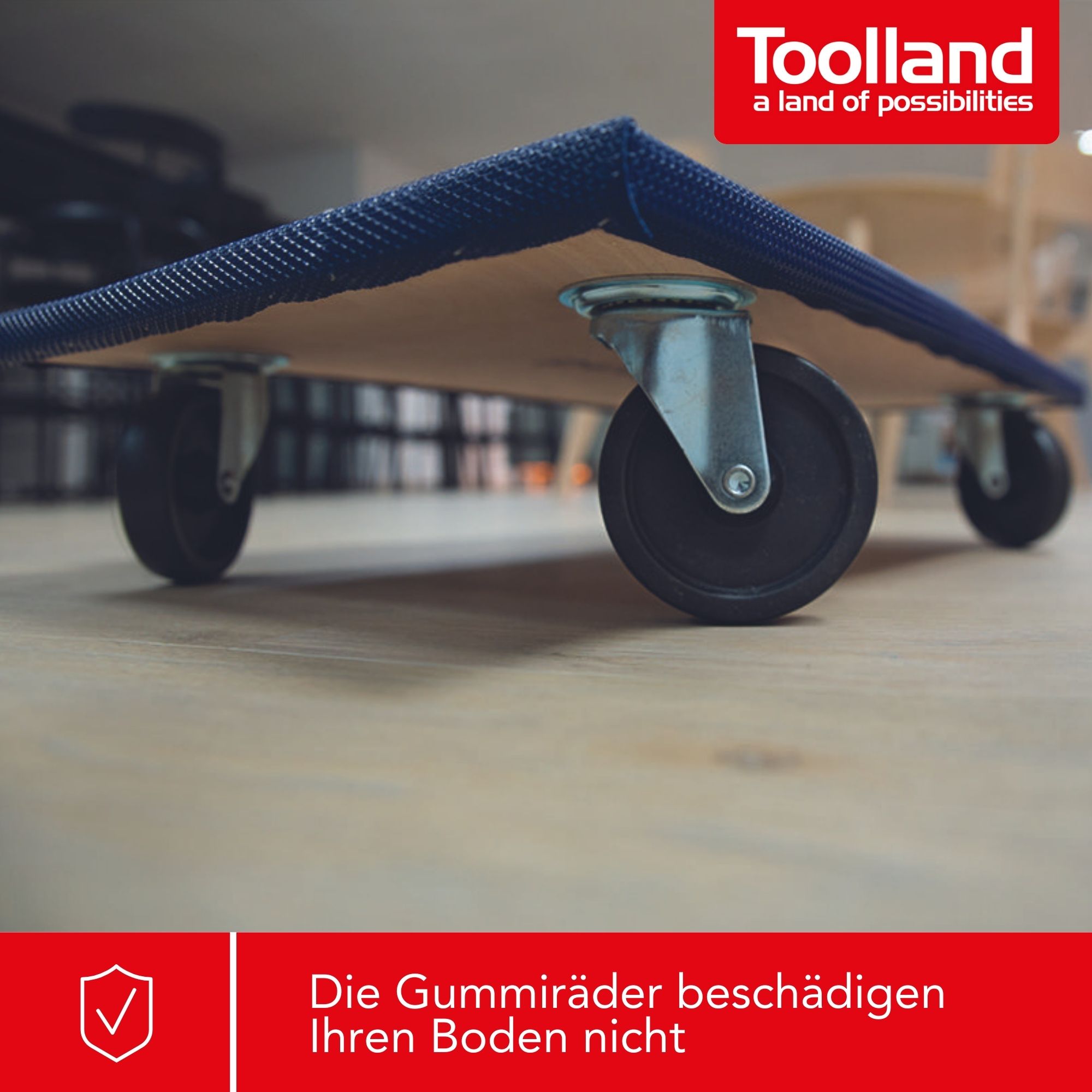 Toolland
a land of possibilities

Die Gummiräder beschädigen Ihren Boden nicht