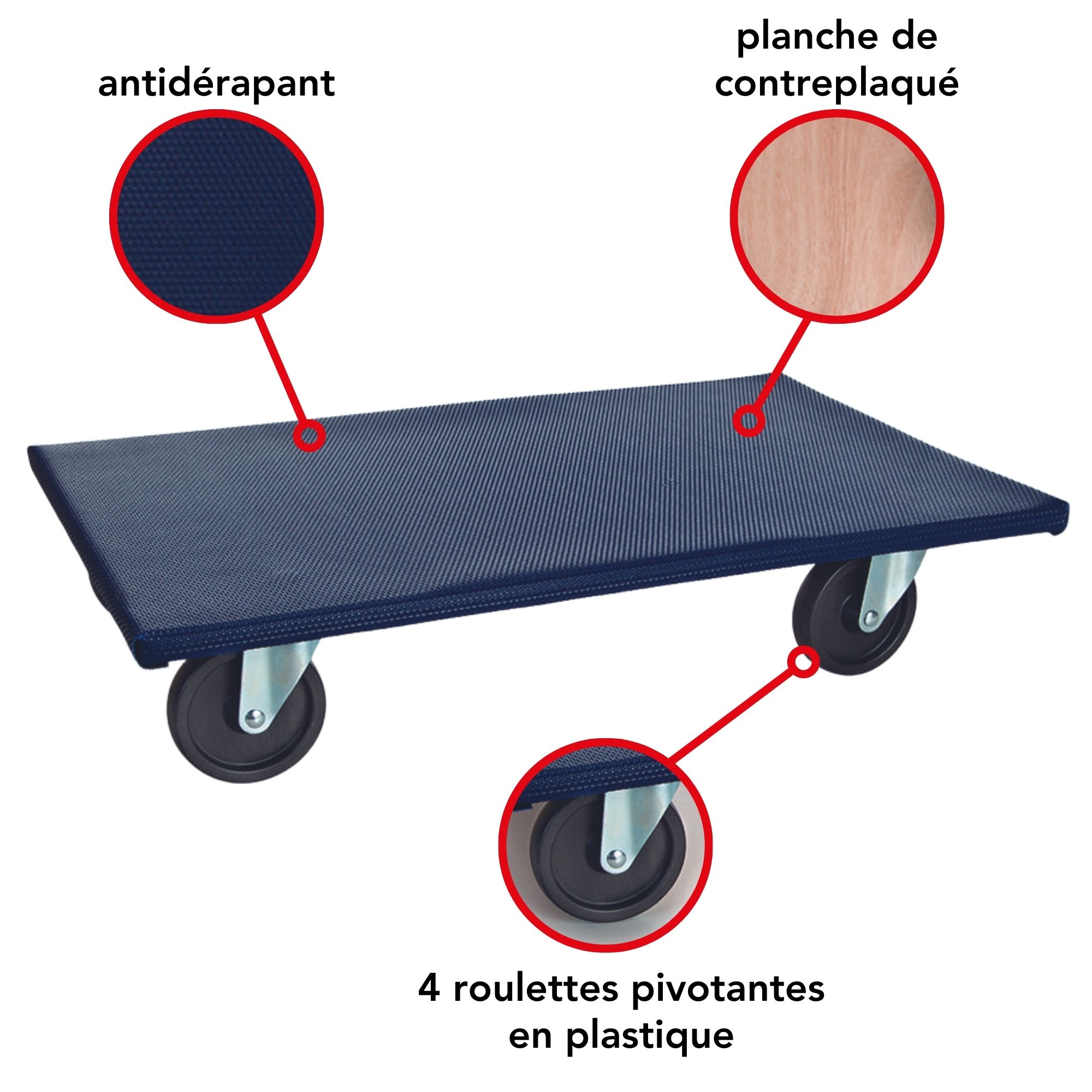 antidérapant

planche de contreplaqué

4 roulettes pivotantes en plastique