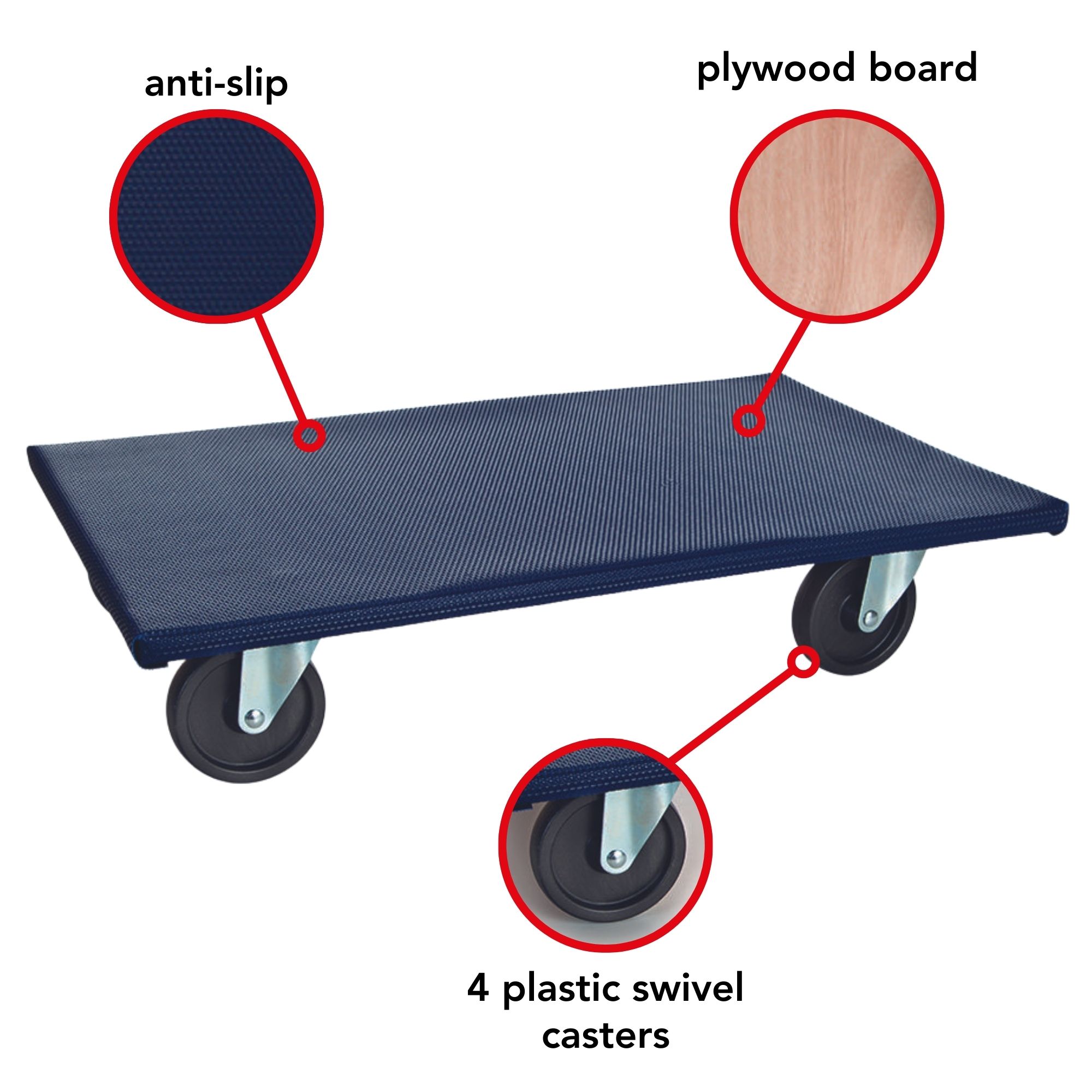 anti-slip

plywood board

4 plastic swivel casters