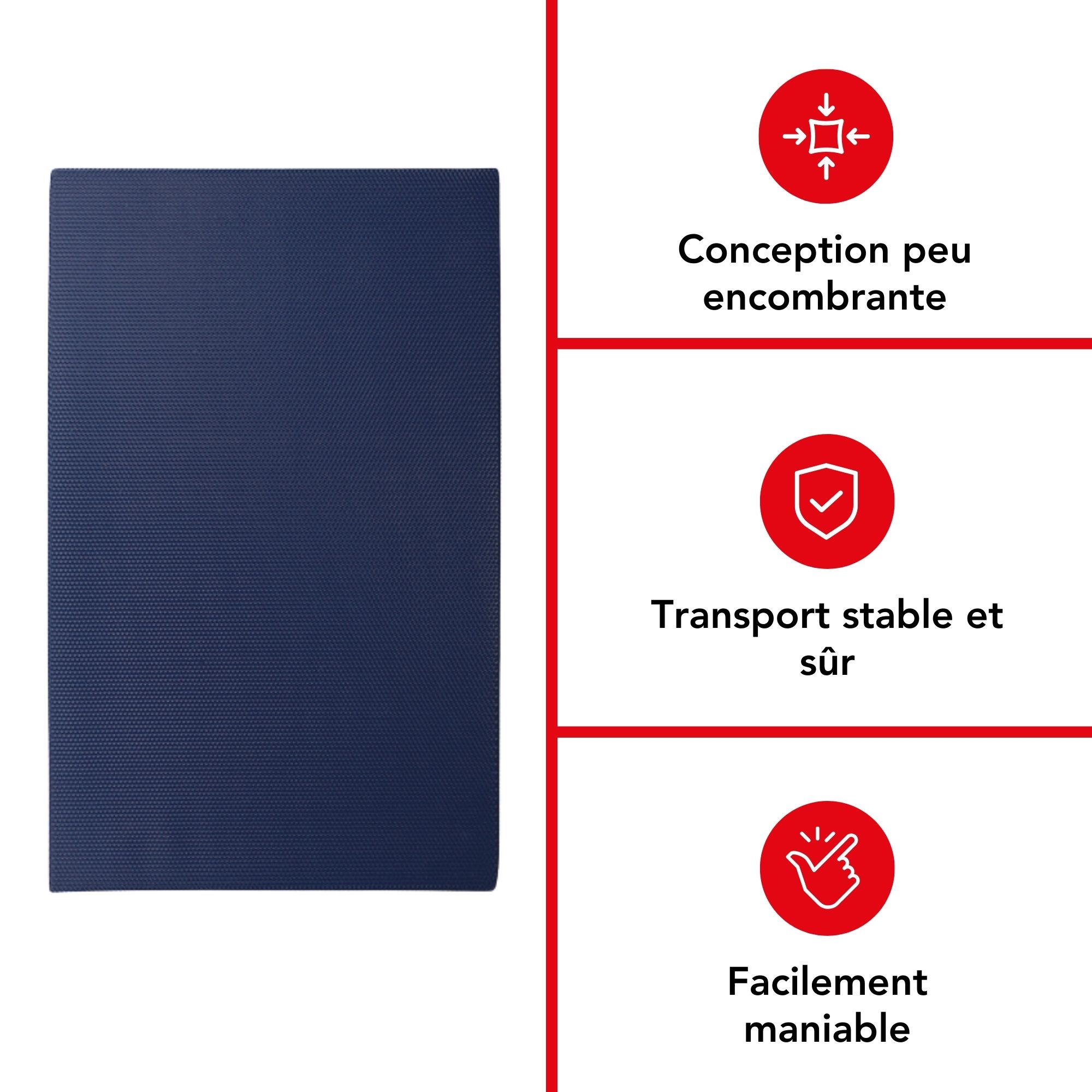 Conception peu encombrante

Transport stable et sûr

Facilement maniable