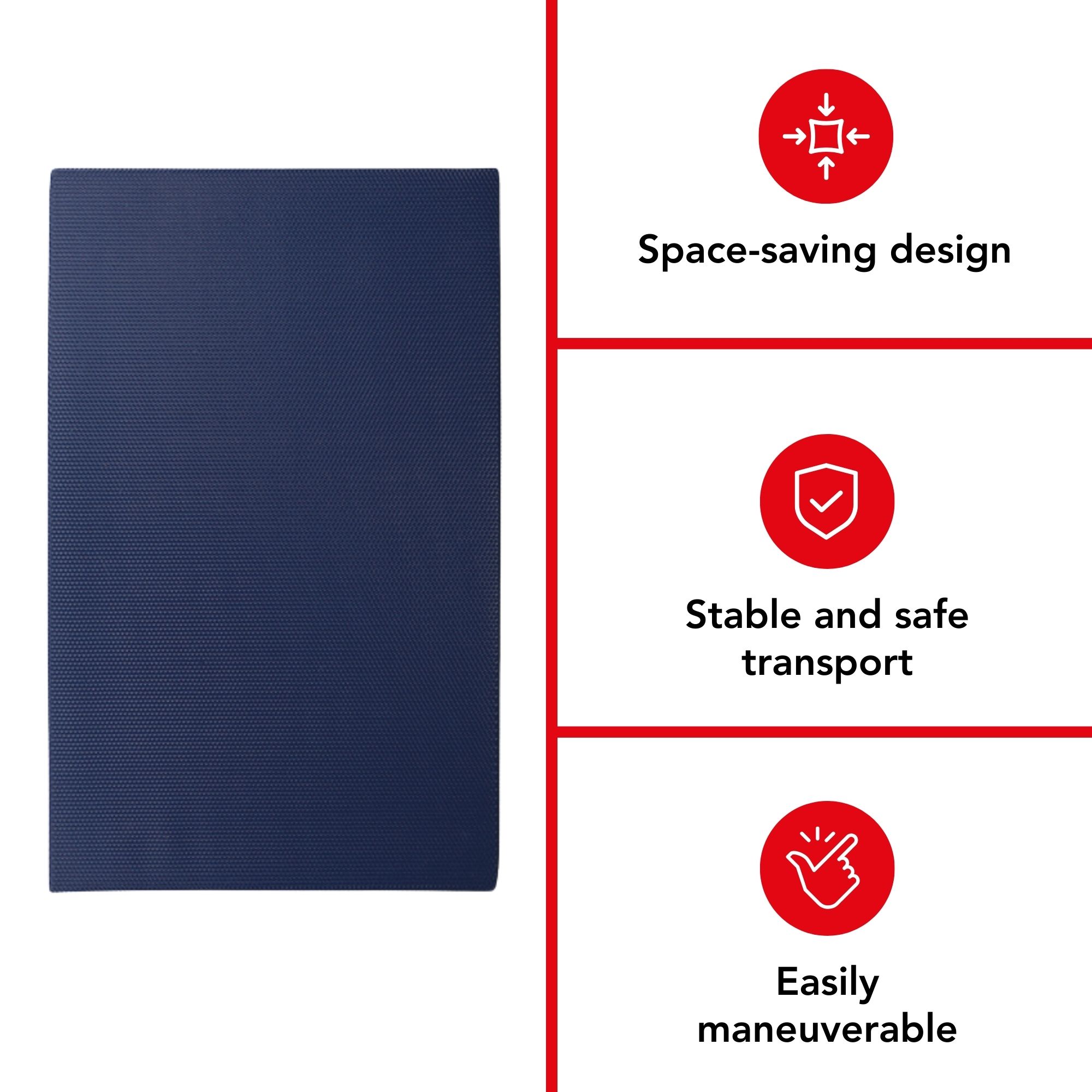 Space-saving design

Stable and safe transport

Easily maneuverable