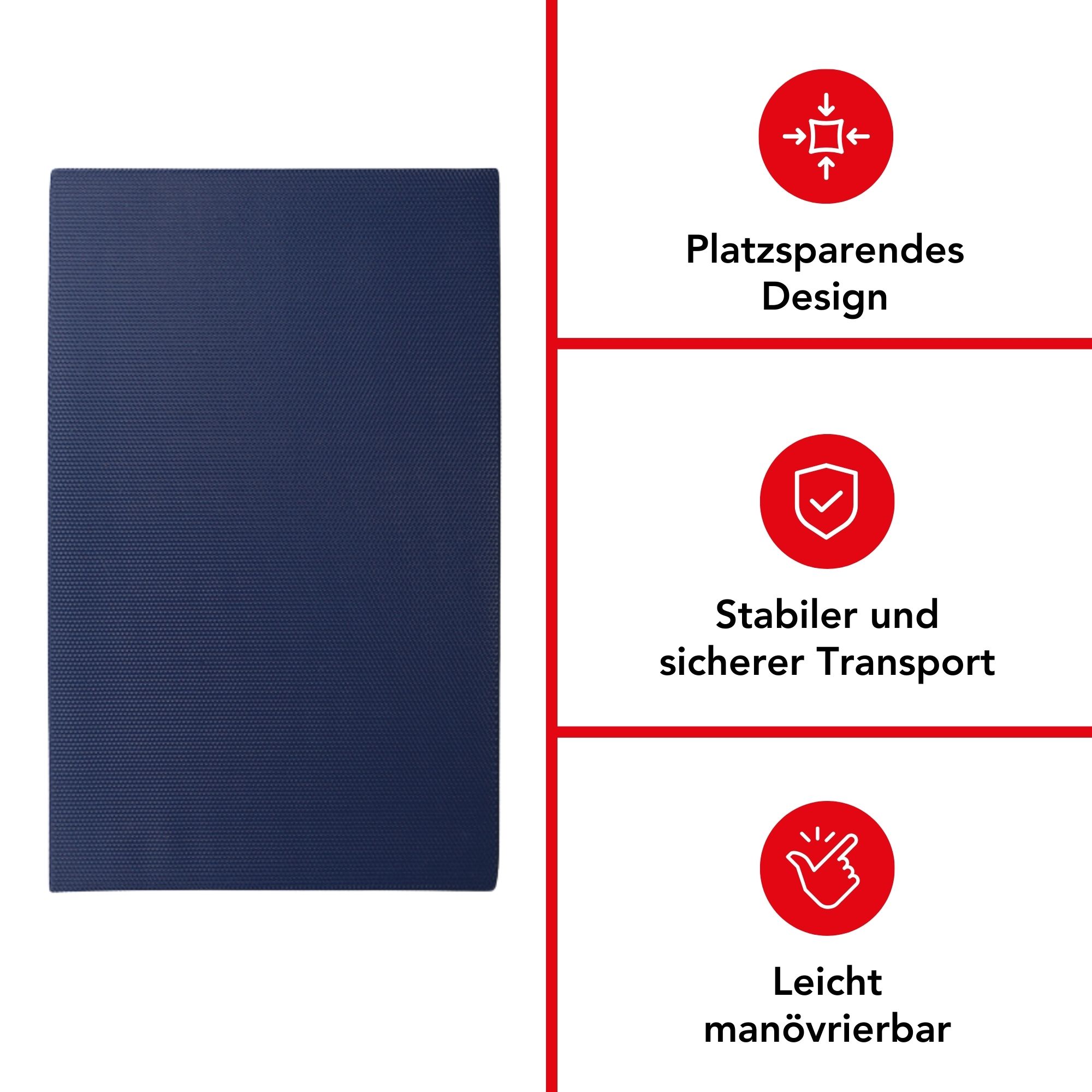 Platzsparendes Design

Stabiler und sicherer Transport

Leicht manövrierbar