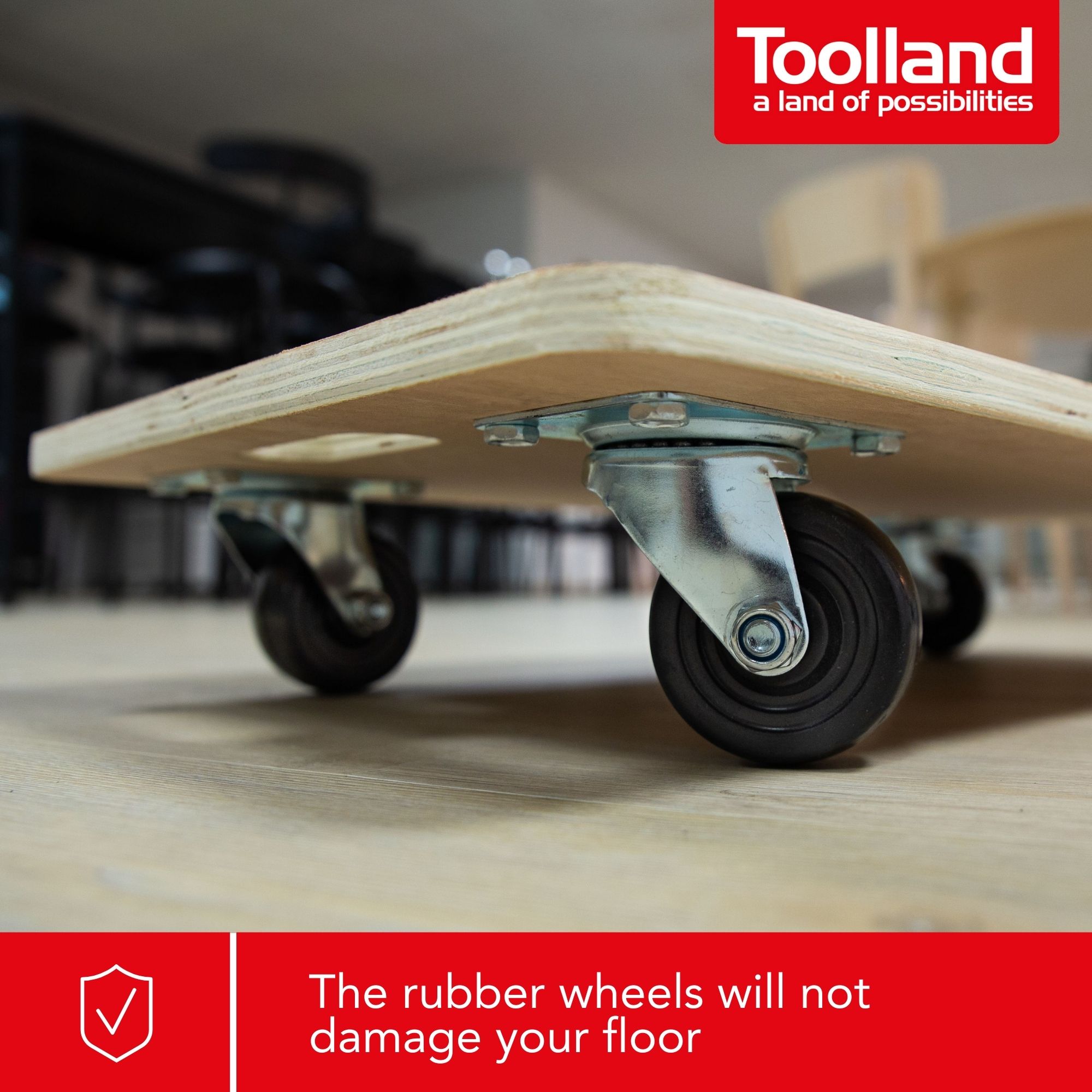 Toolland
a land of possibilities

The rubber wheels will not damage your floor