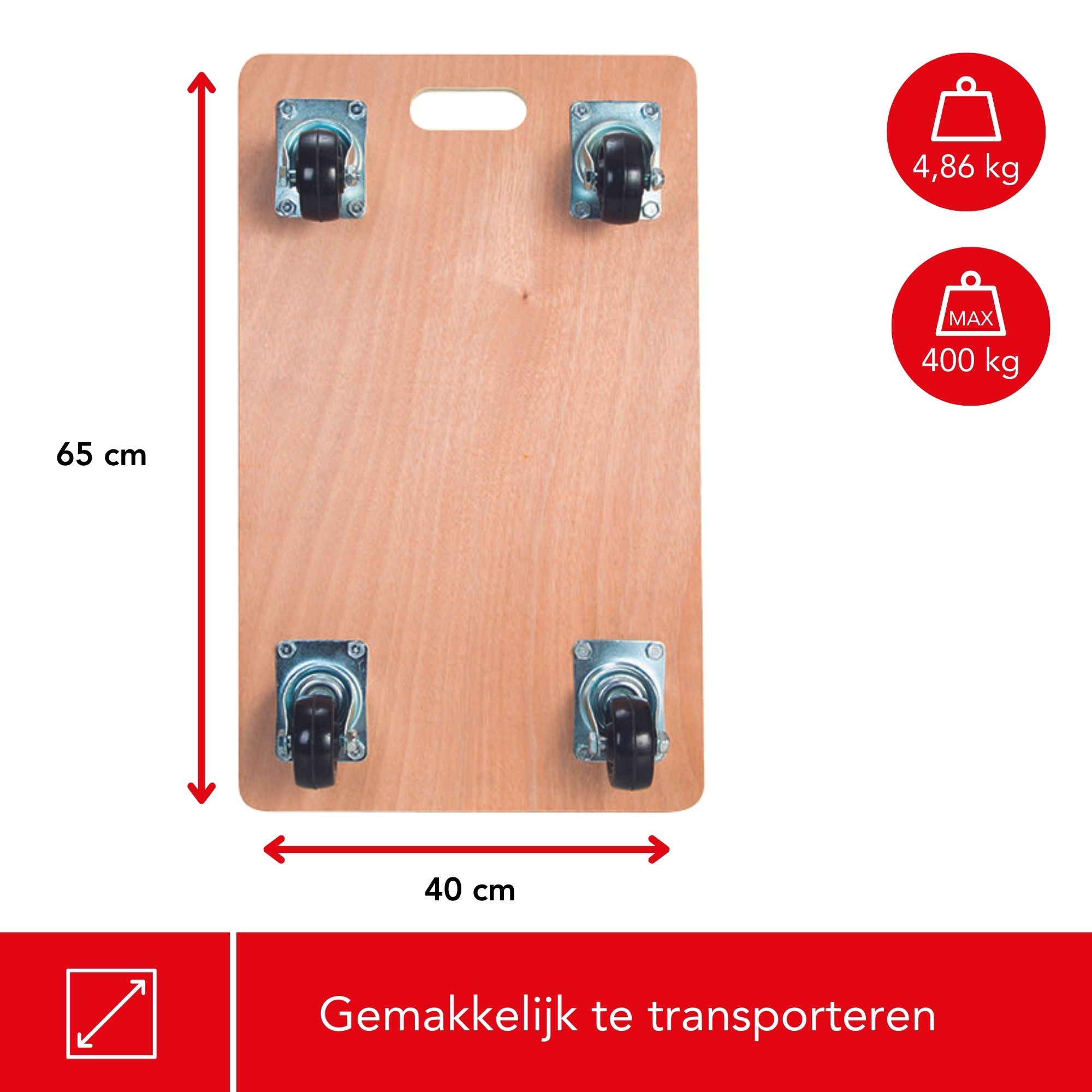 4,86 kg

MAX
400 kg

65 cm

40 cm

Gemakkelijk te transporteren