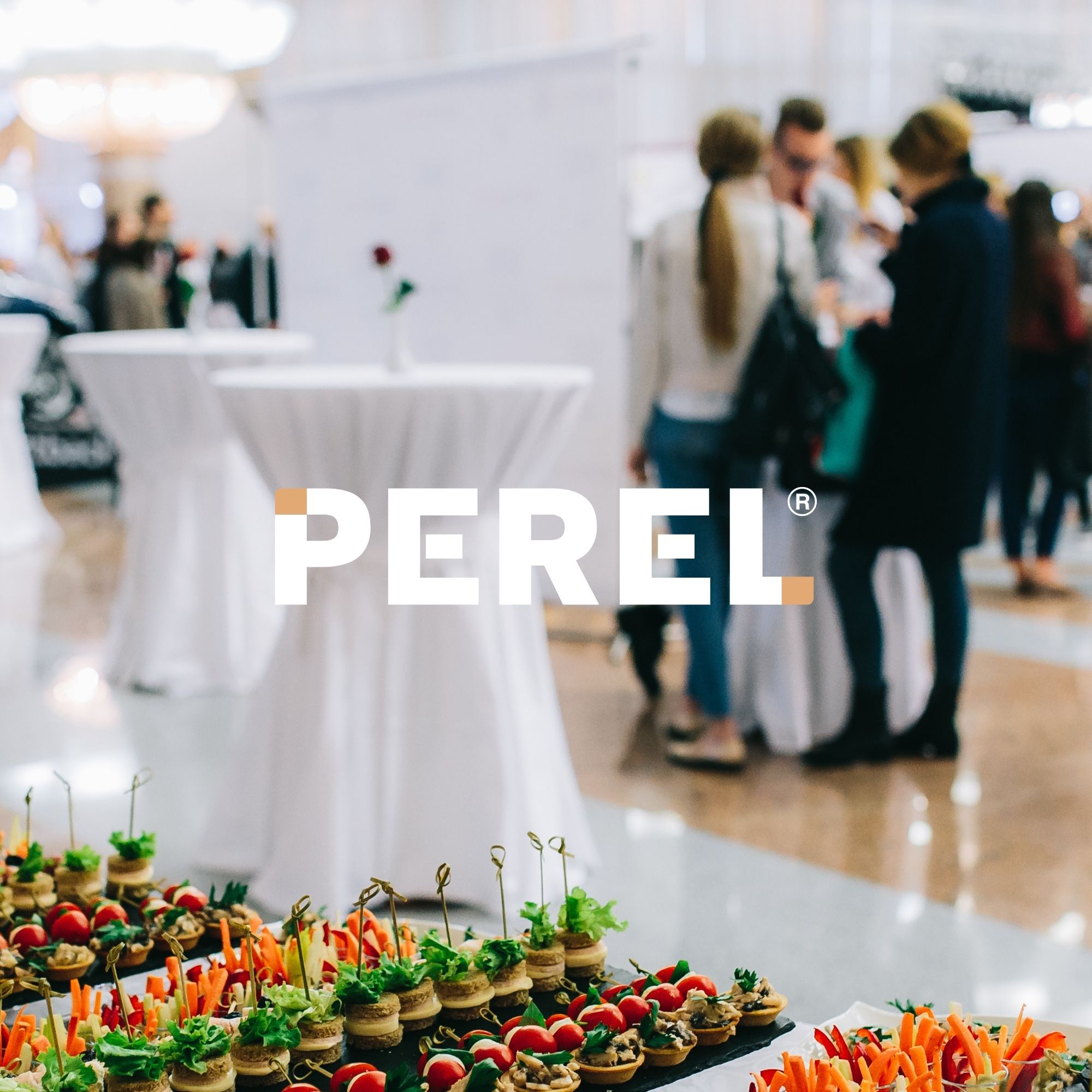 PEREL®