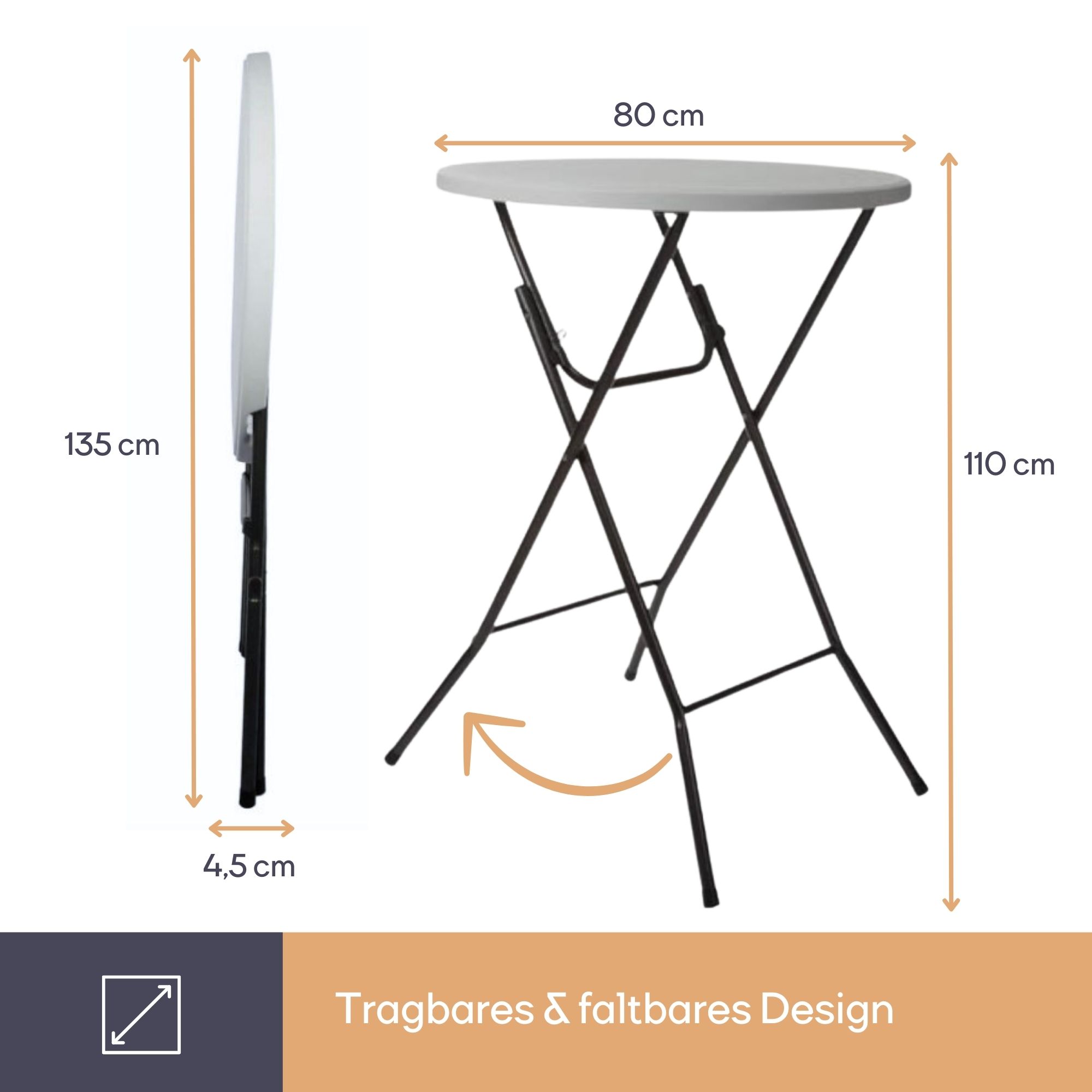 135 cm

4,5 cm

80 cm

110 cm

Tragbares & faltbares Design