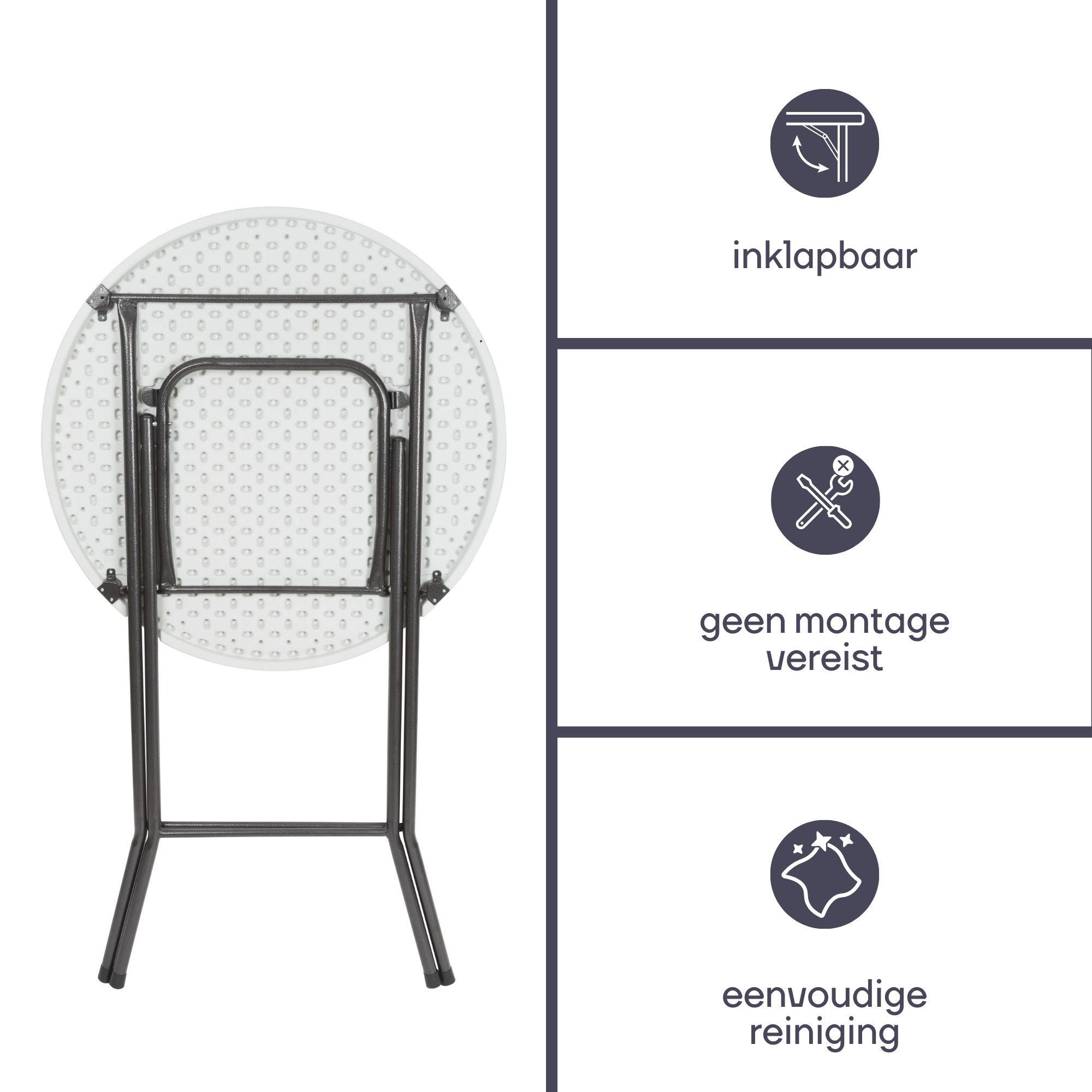 inklapbaar

geen montage vereist

eenvoudige reiniging