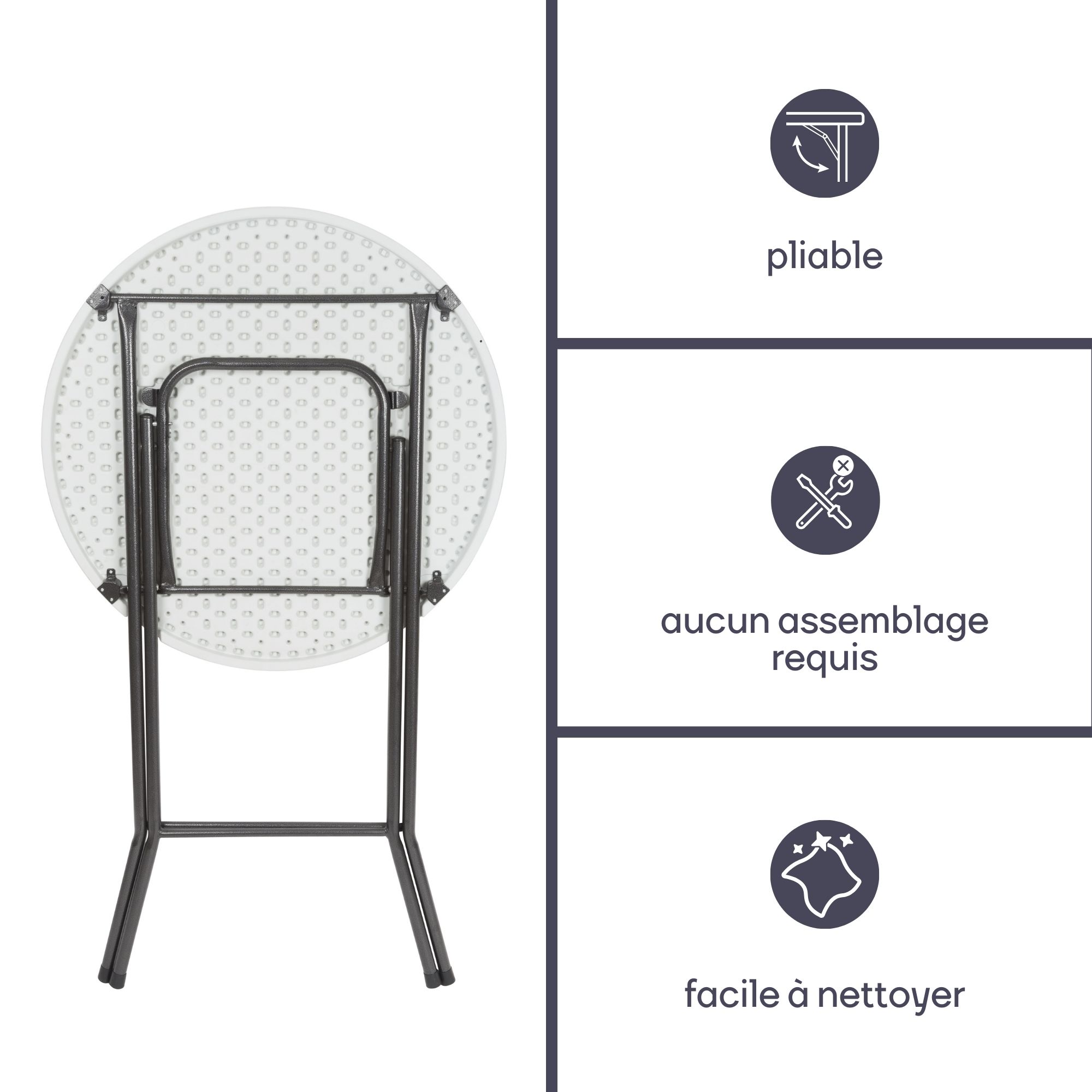 pliable

aucun assemblage requis

facile à nettoyer