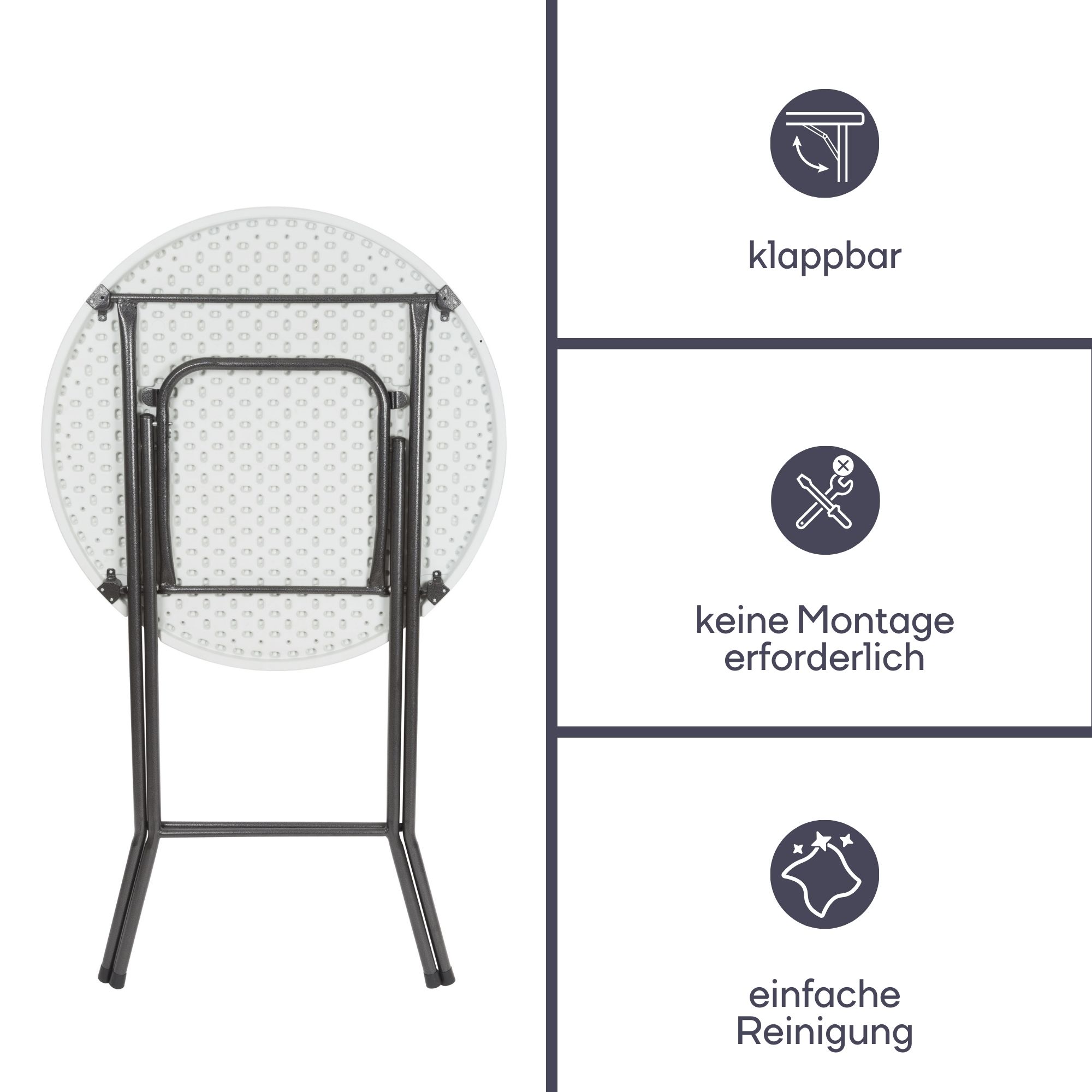 klappbar

keine Montage erforderlich

einfache Reinigung