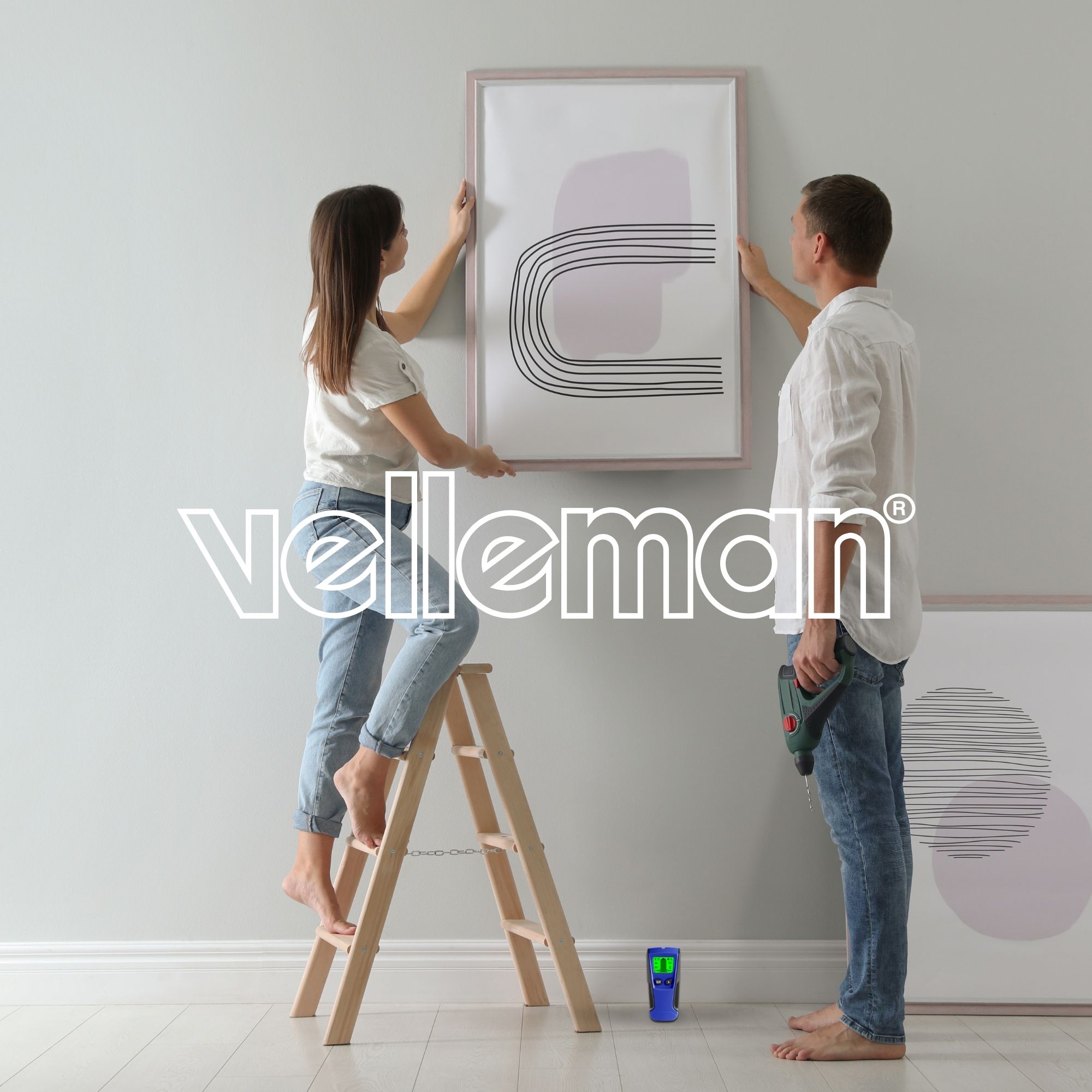 velleman®