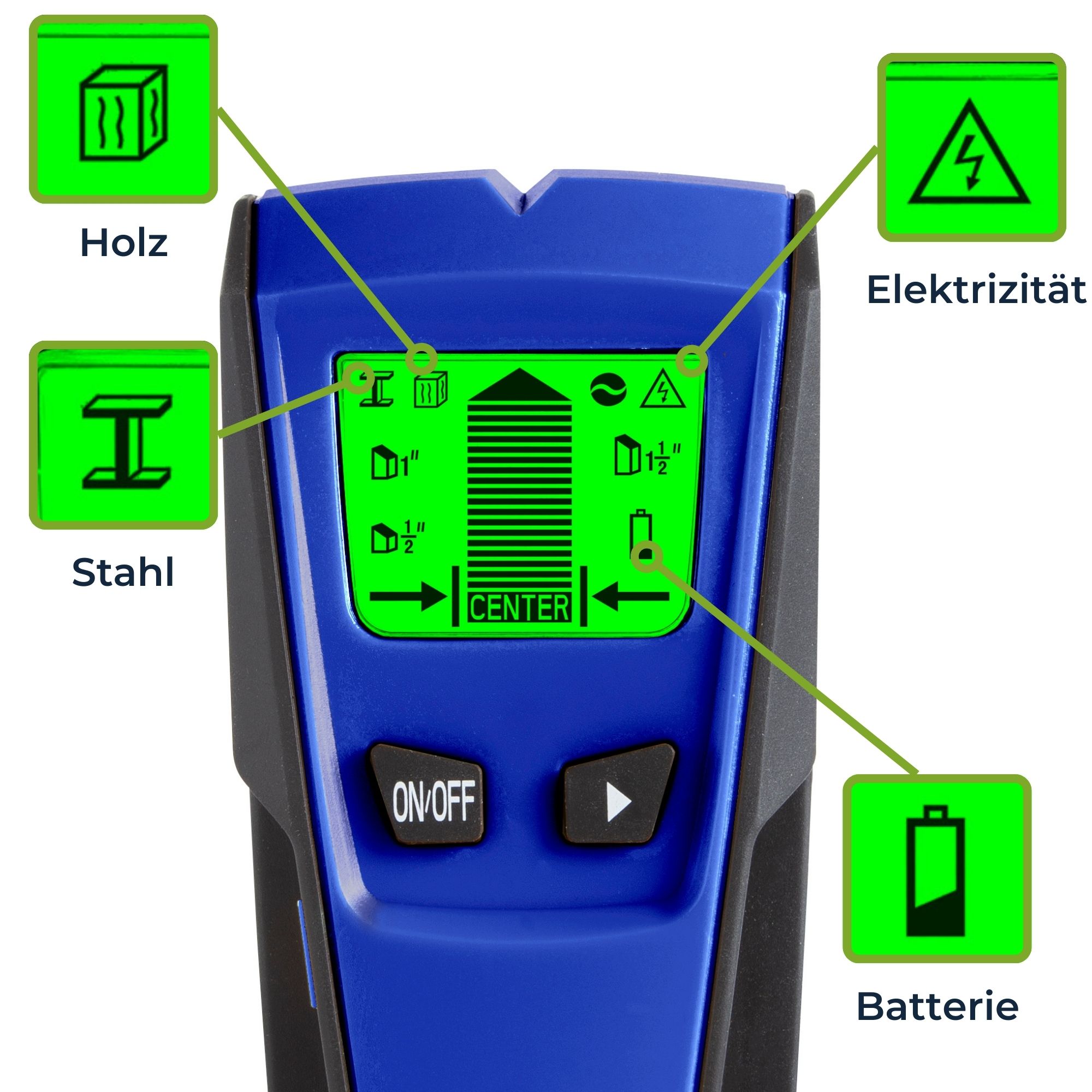 Holz

Elektrizität

Stahl

$1''$

$1\frac{1}{2}''$

$\frac{1}{2}''$

CENTER

ON/OFF

Batterie