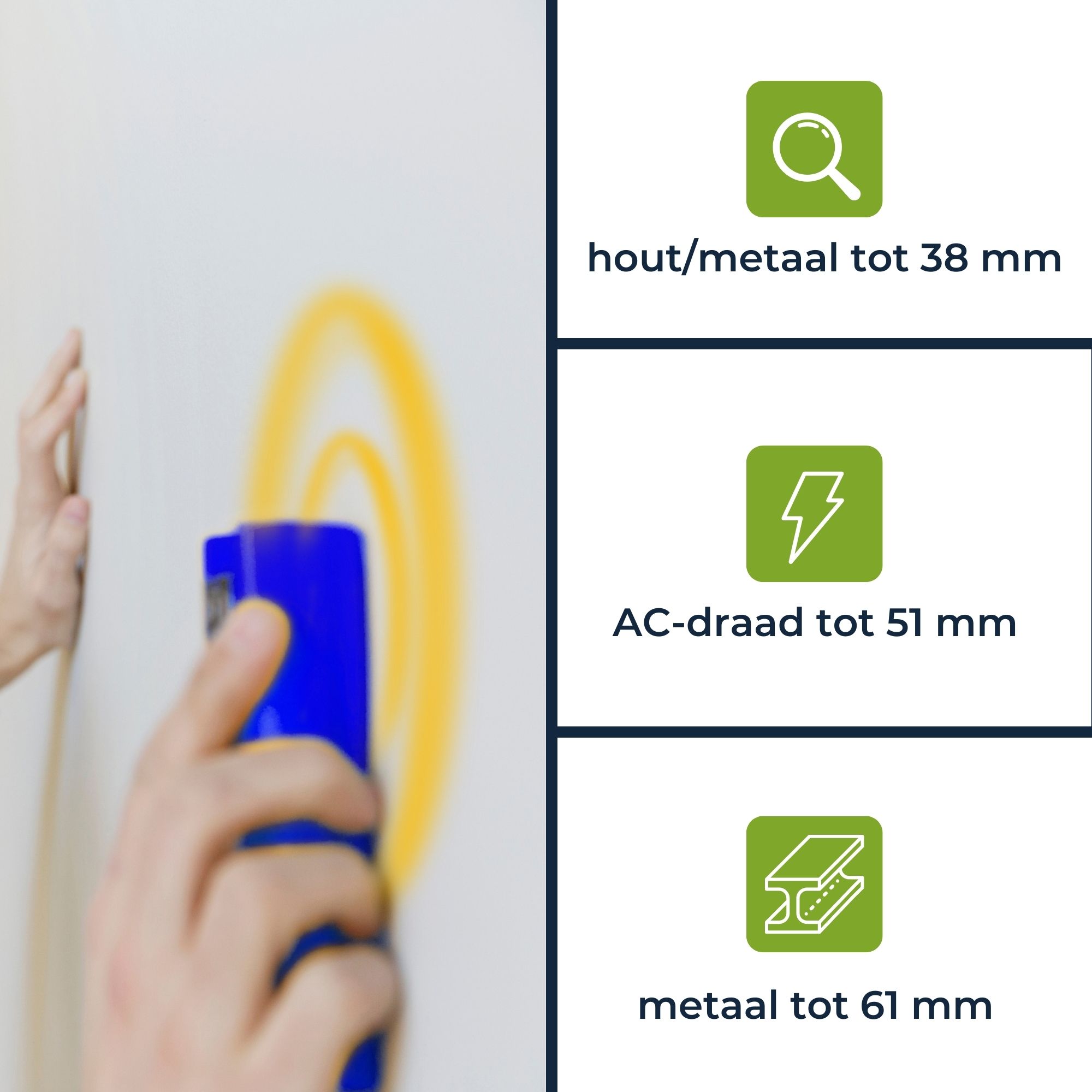 hout/metaal tot 38 mm

AC-draad tot 51 mm

metaal tot 61 mm